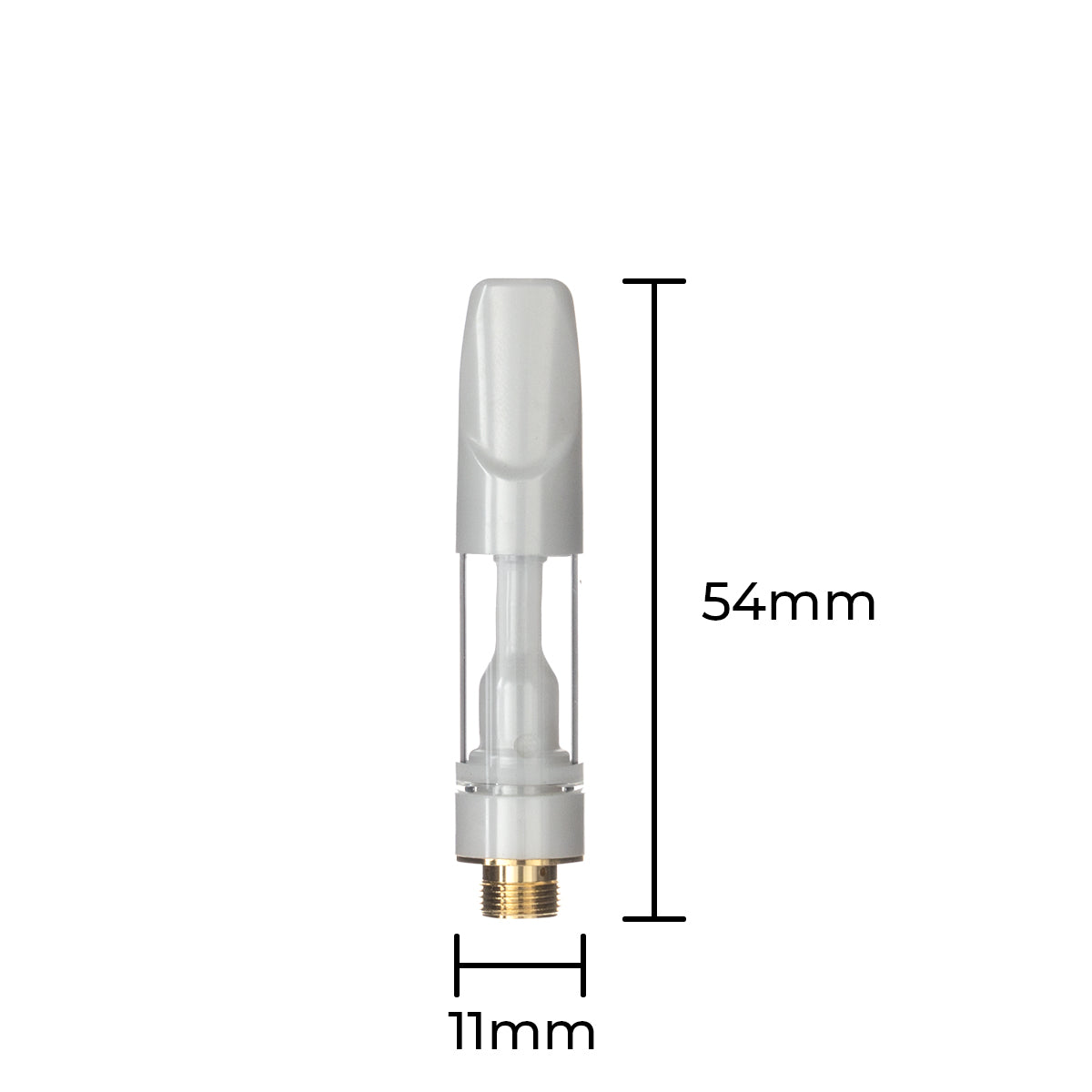 54mm

11mm