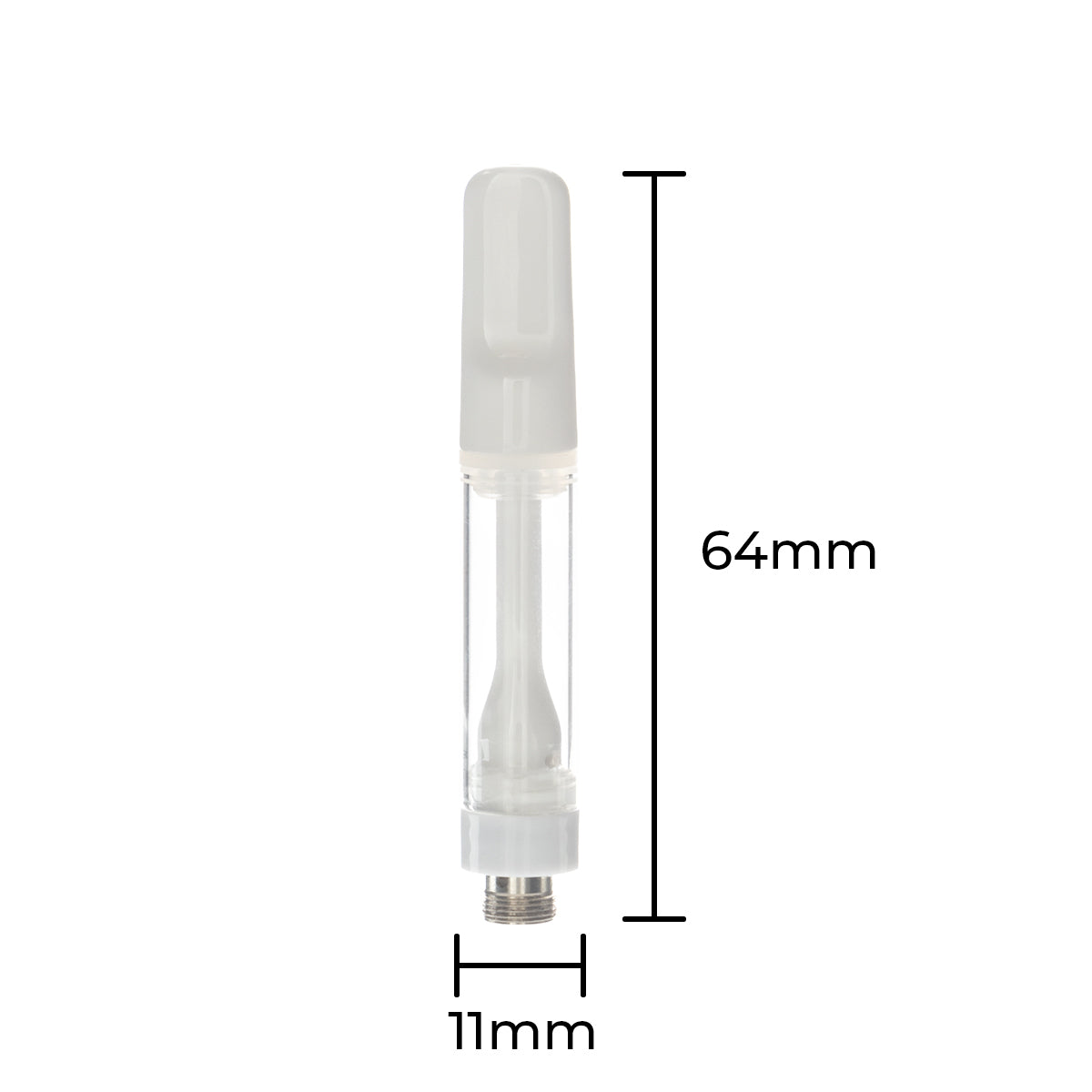 64mm

11mm