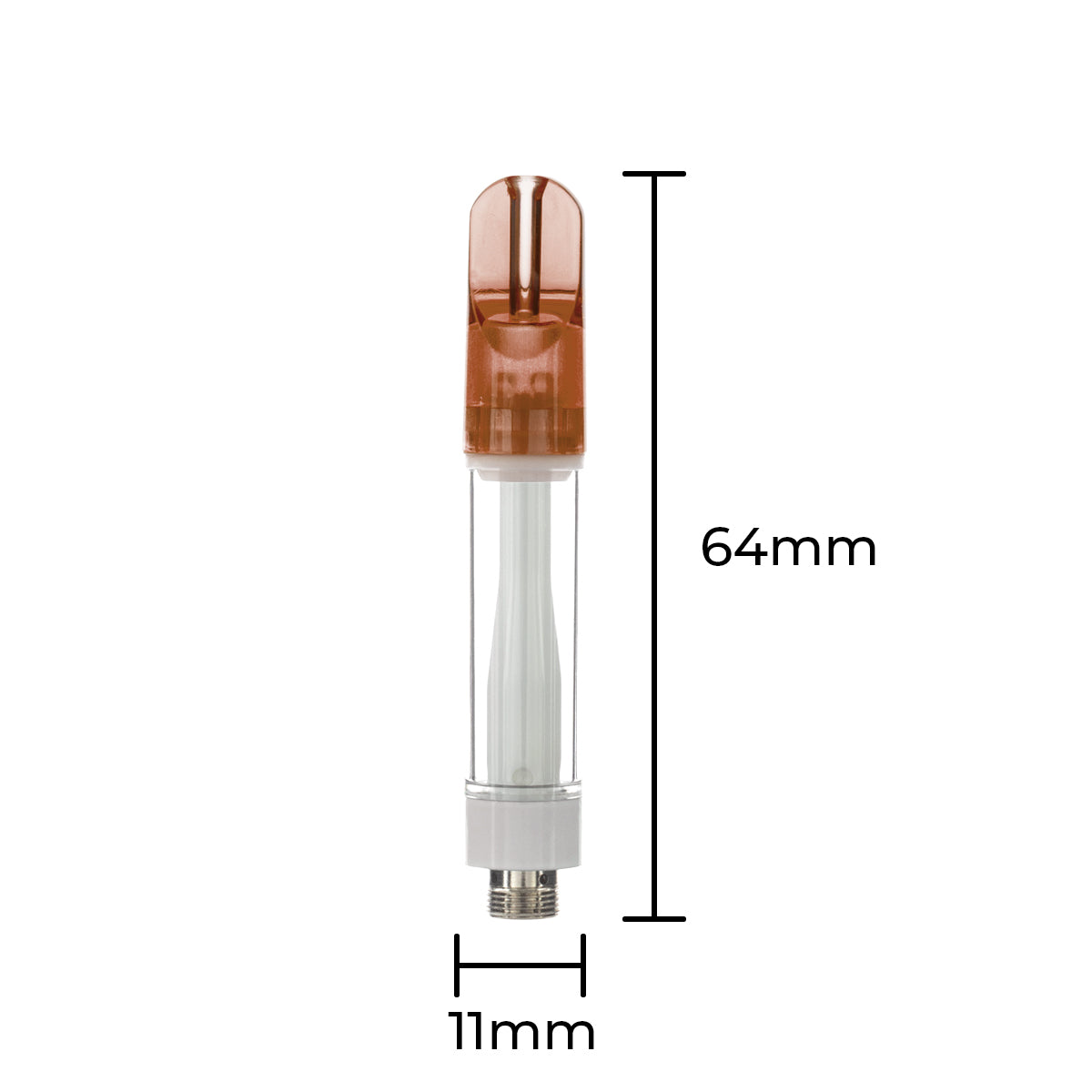 64mm

11mm