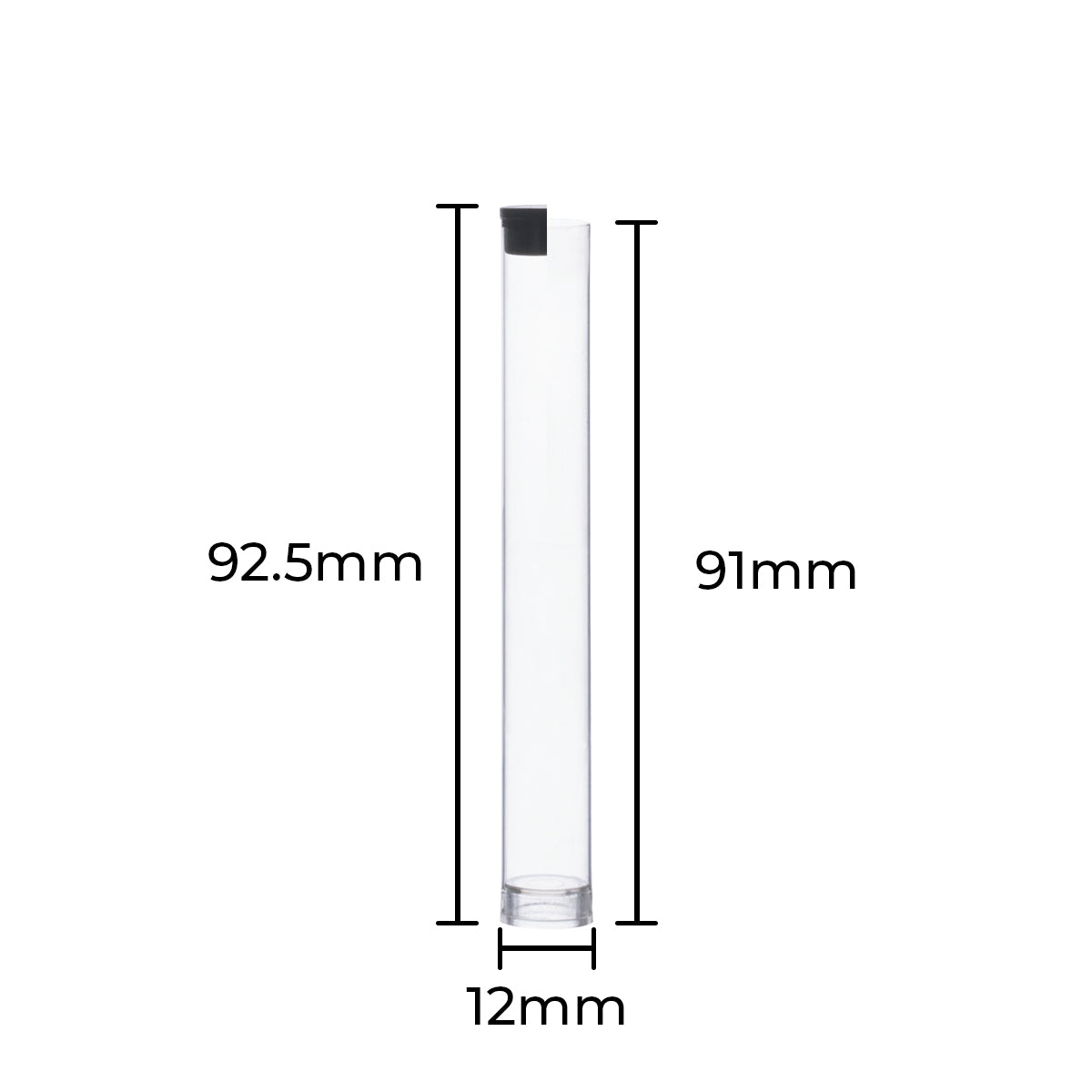 92.5mm

91mm

12mm