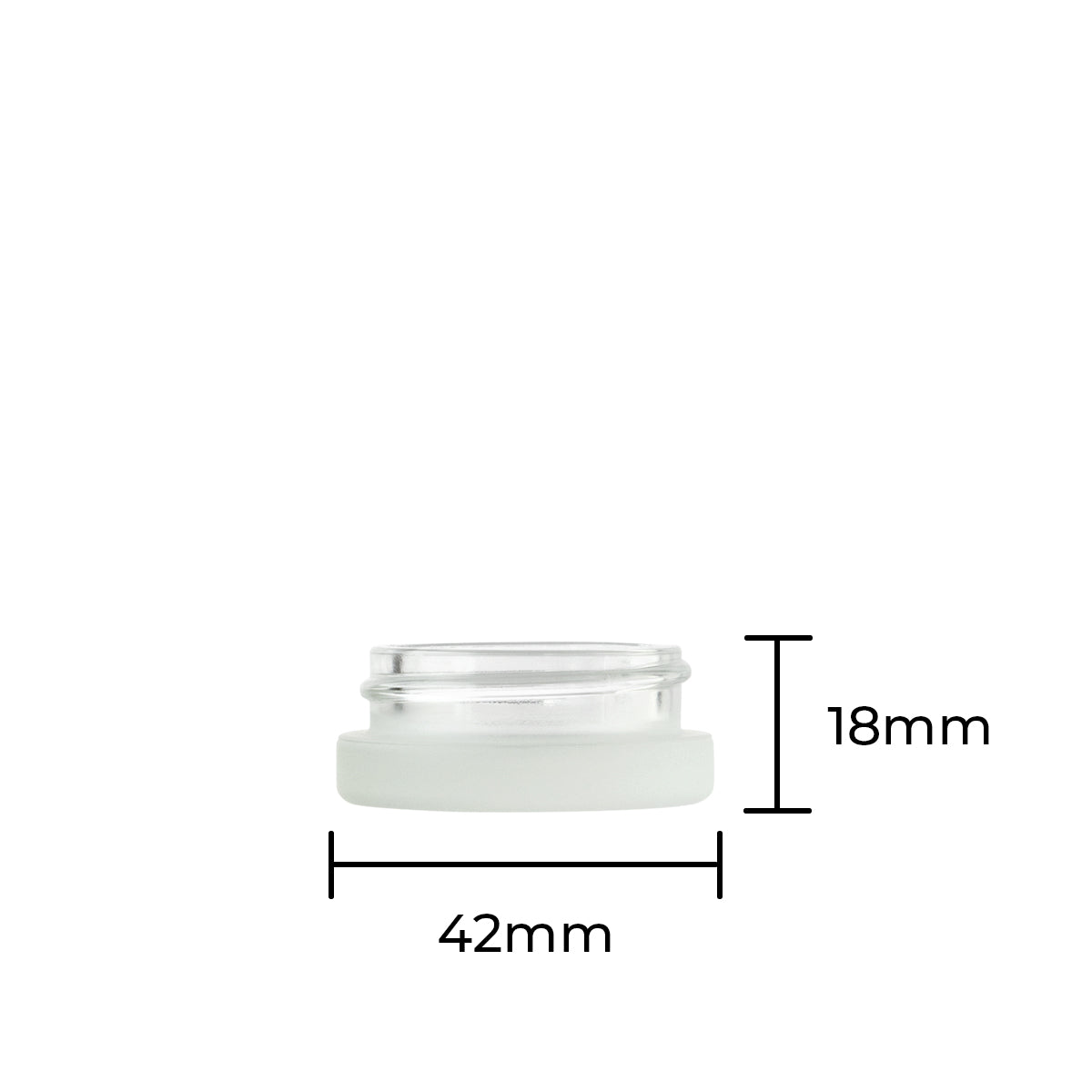 18mm

42mm