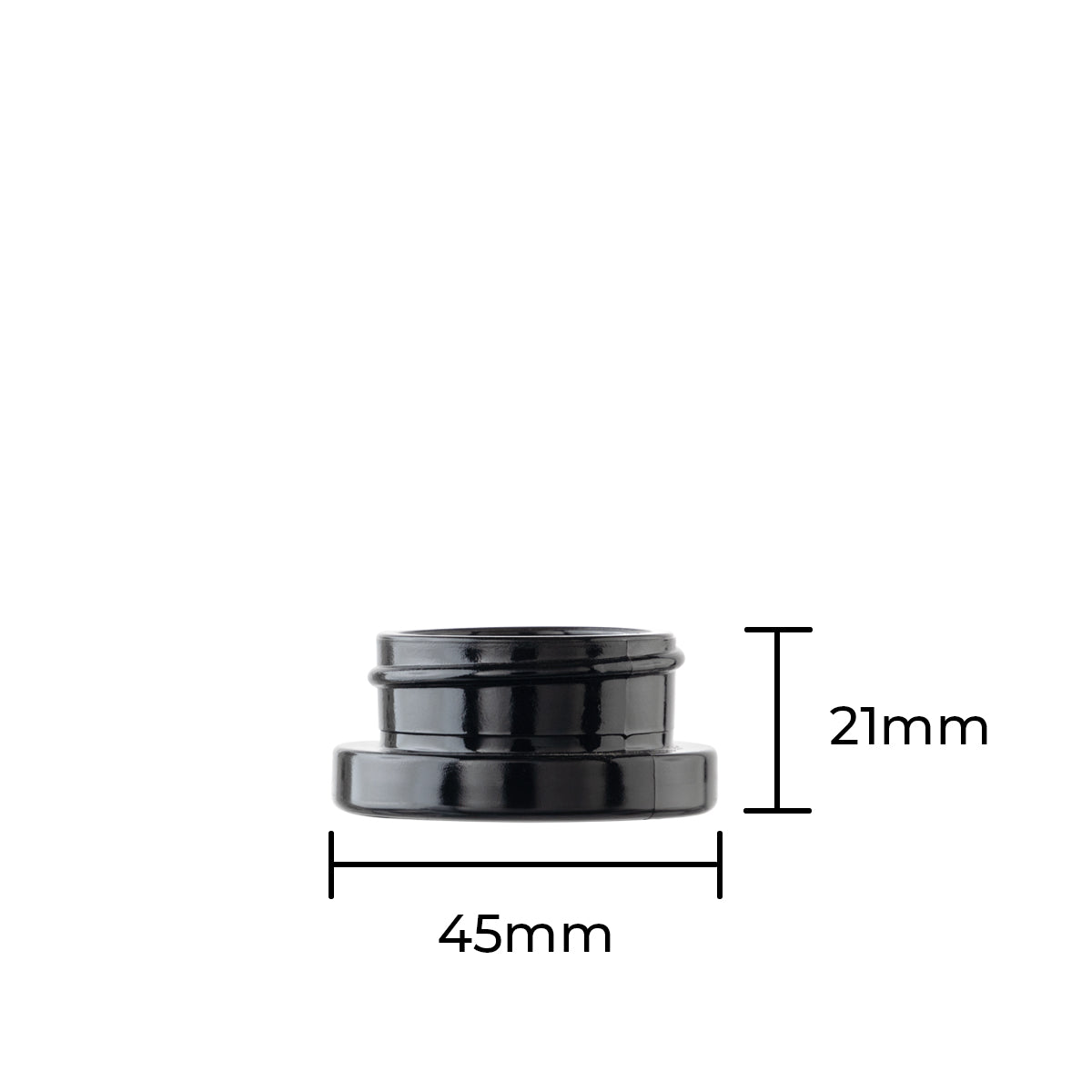 21mm

45mm