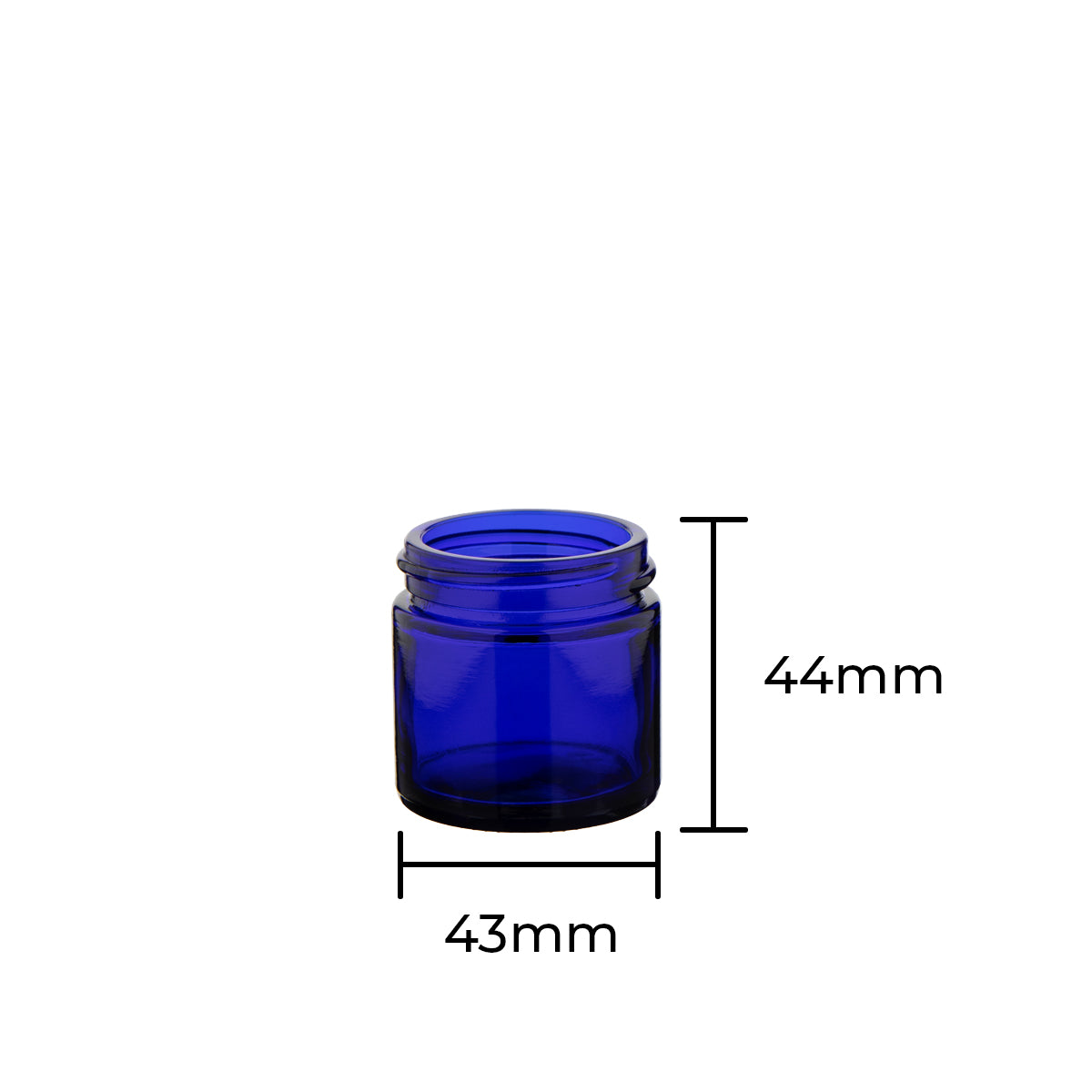 44mm
43mm