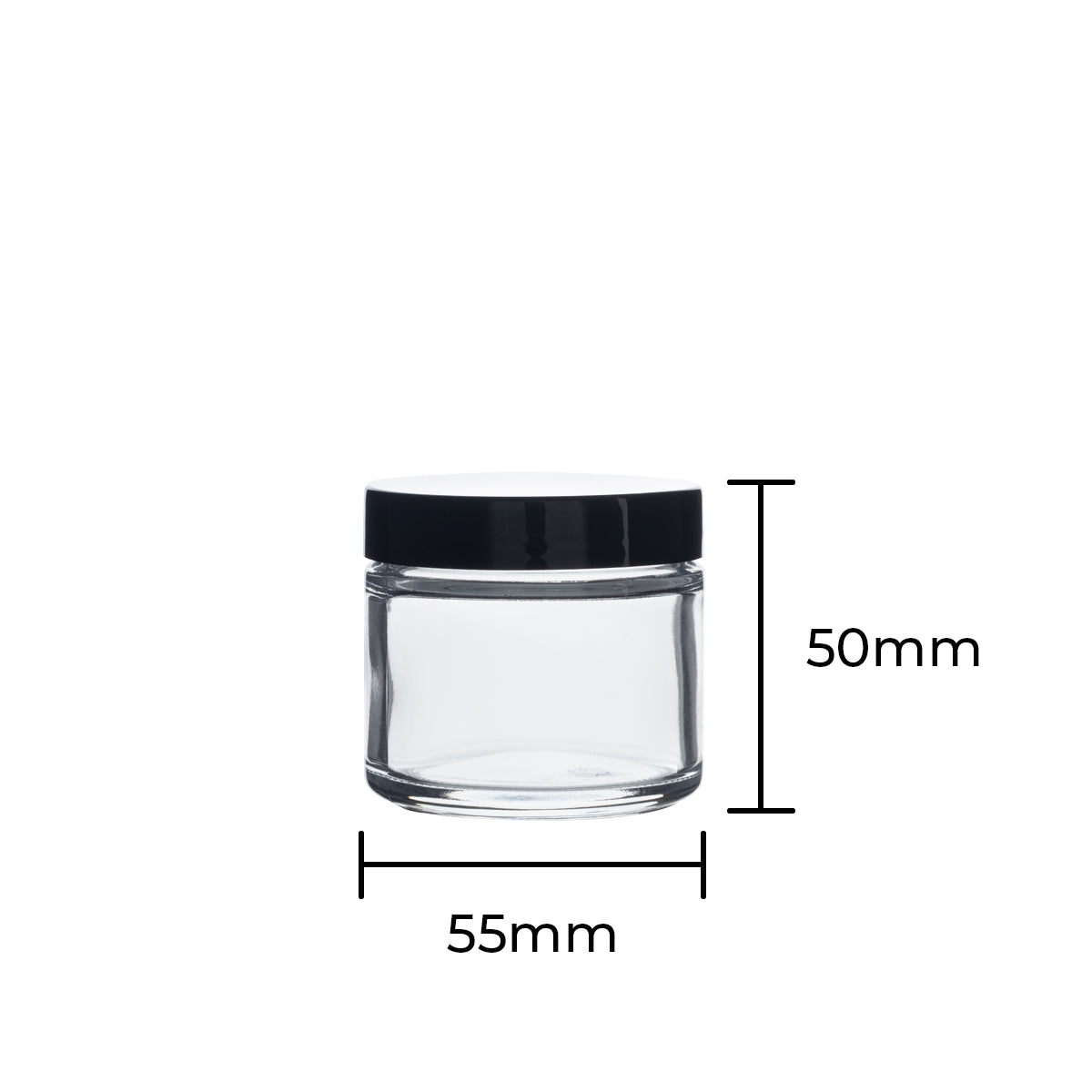 50mm

55mm