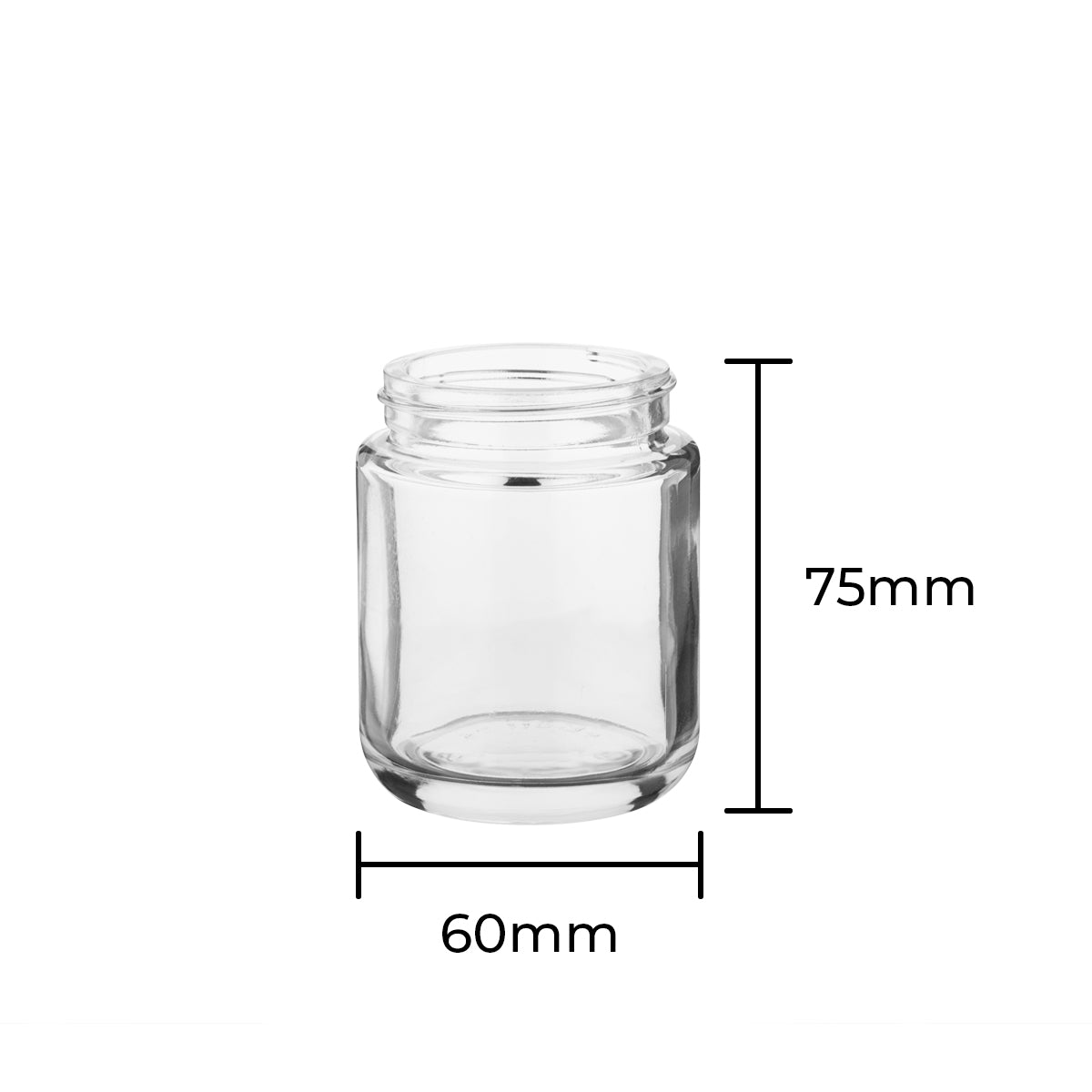 75mm

60mm