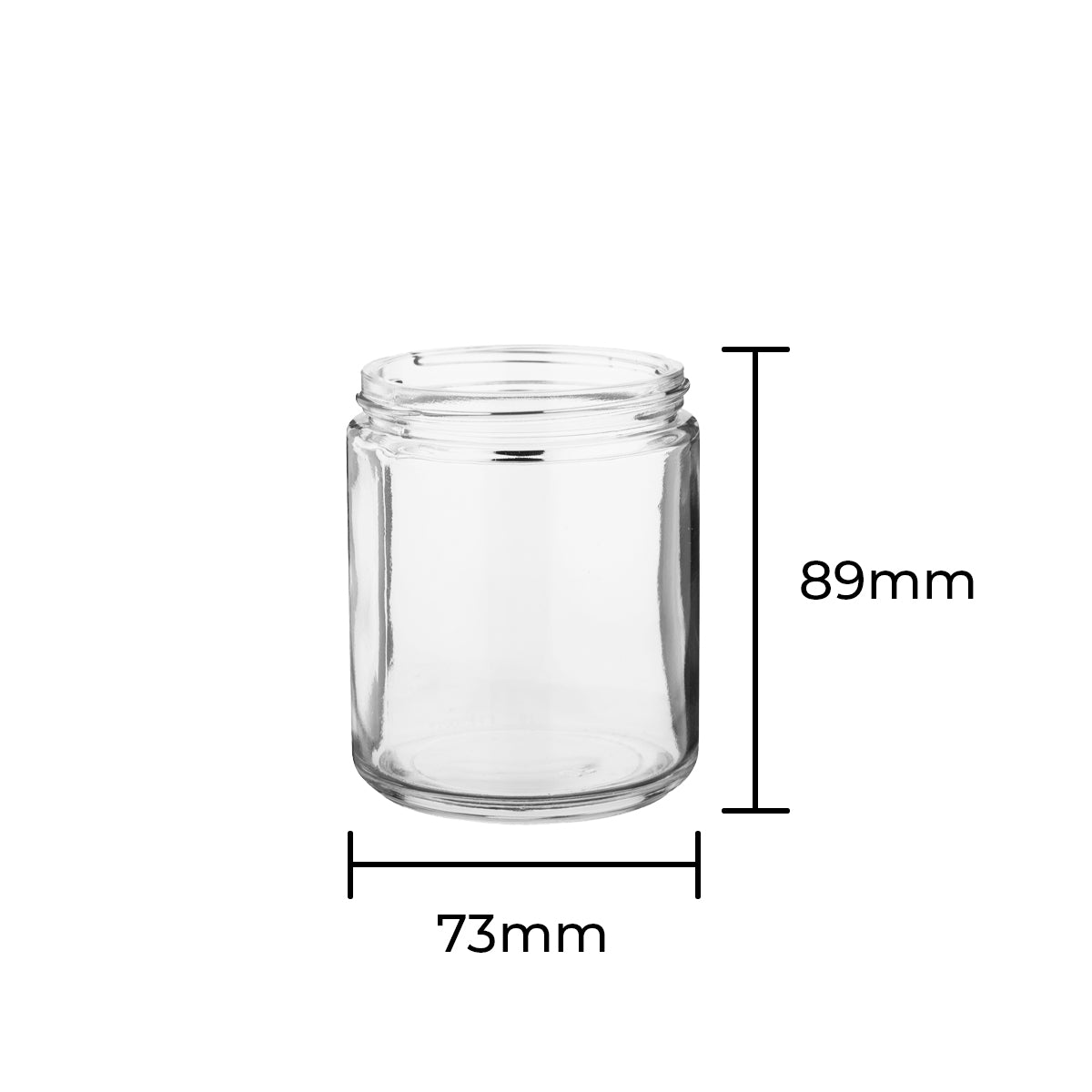 89mm

73mm