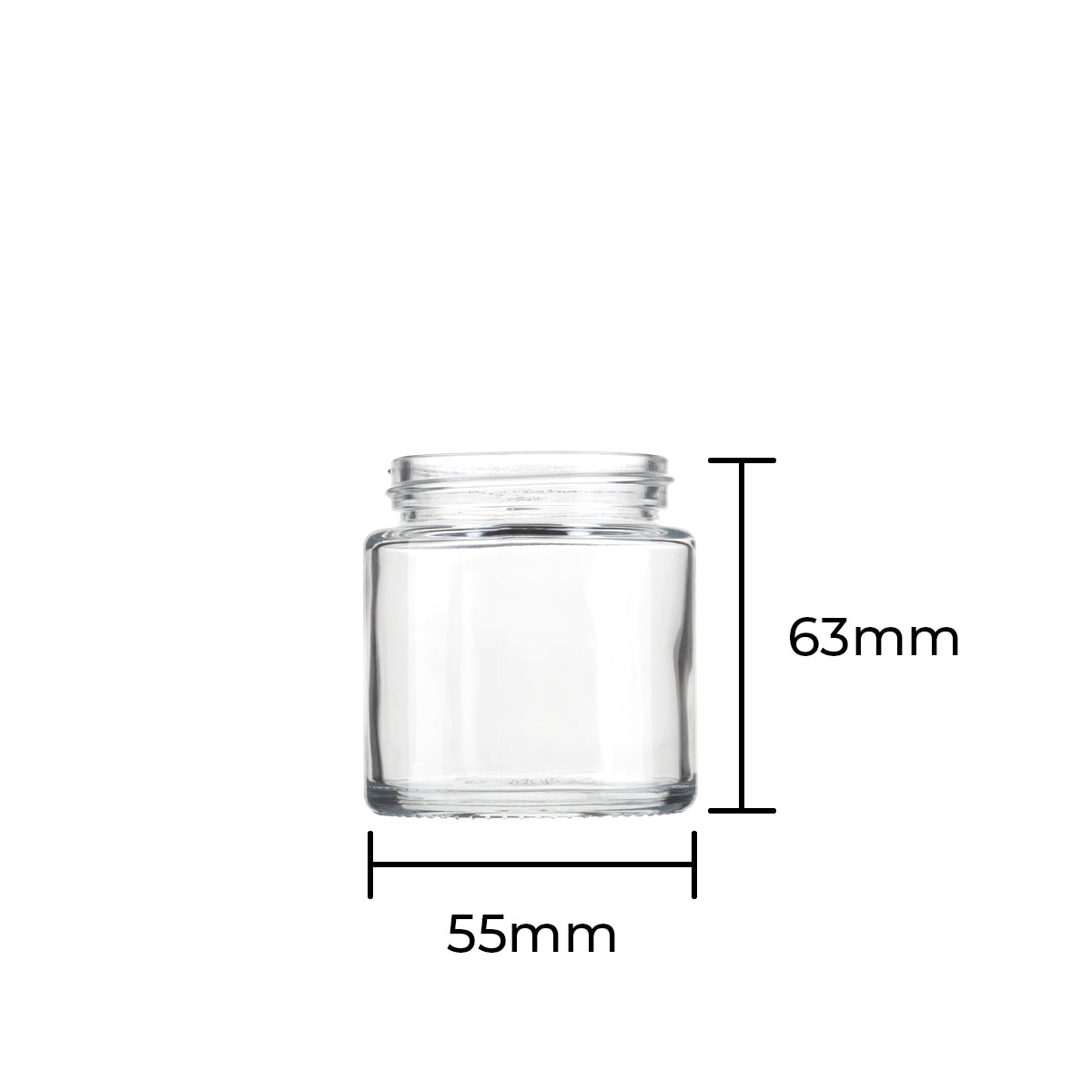 63mm

55mm