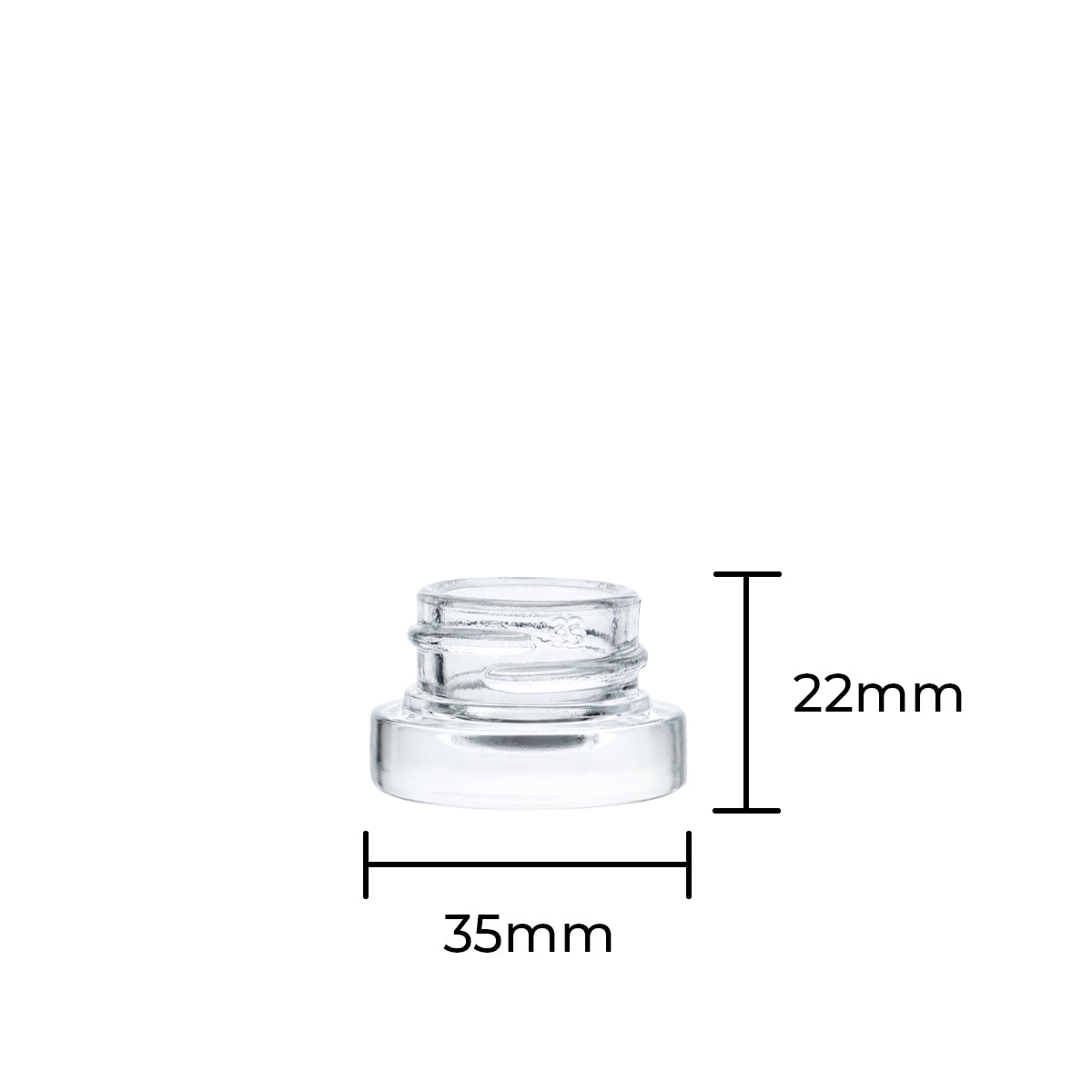 22mm

35mm