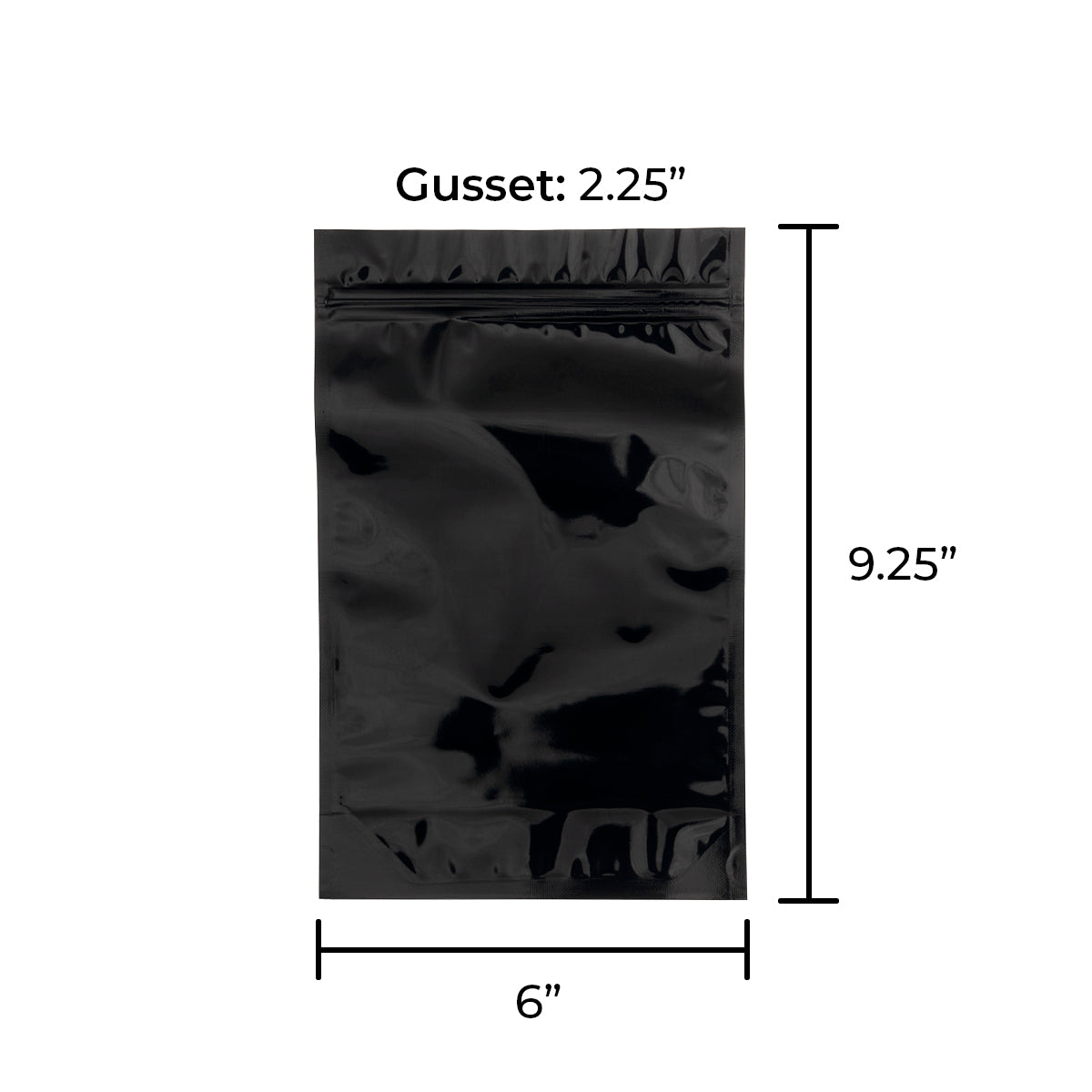 Gusset: 2.25”

9.25”

6”