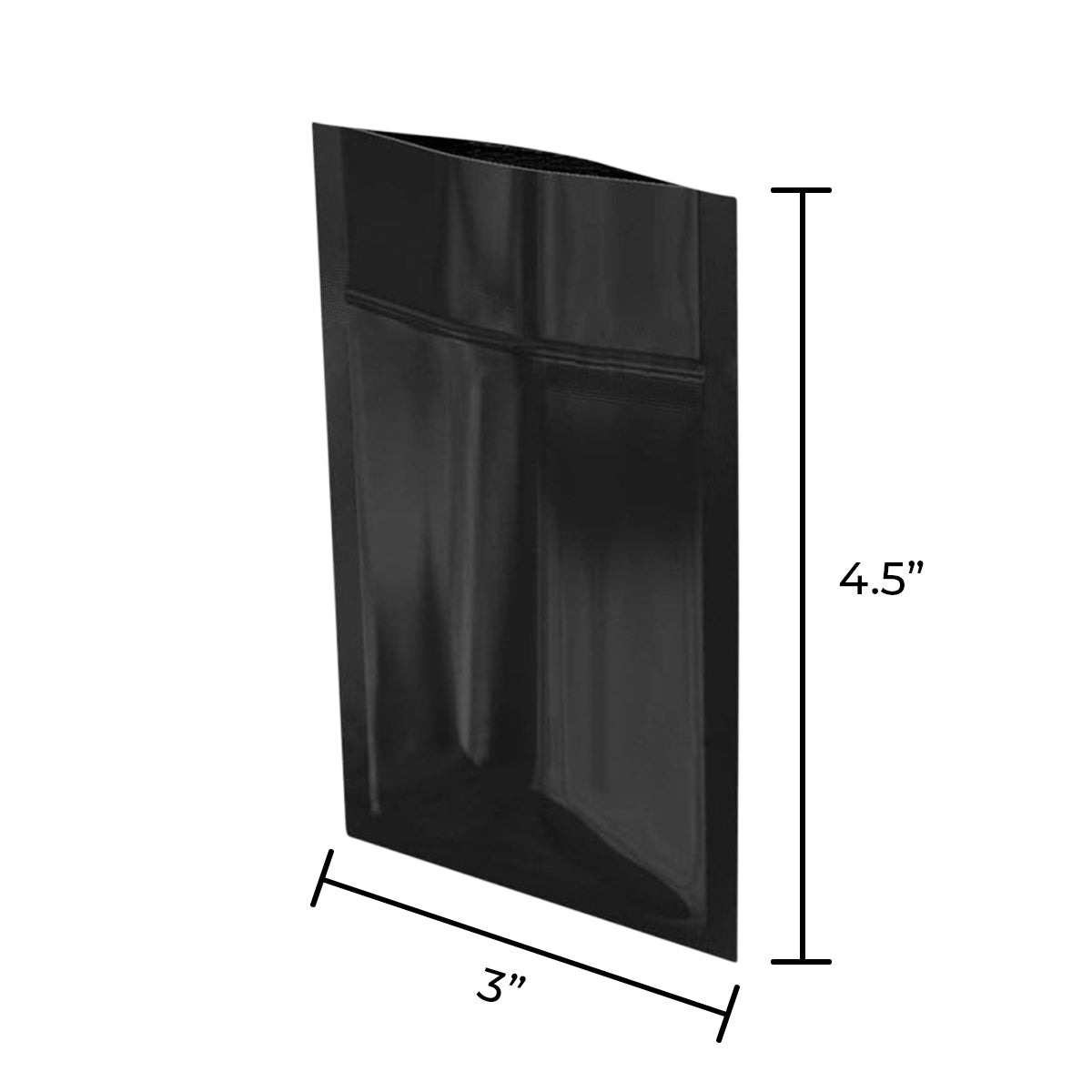 4.5”

3”