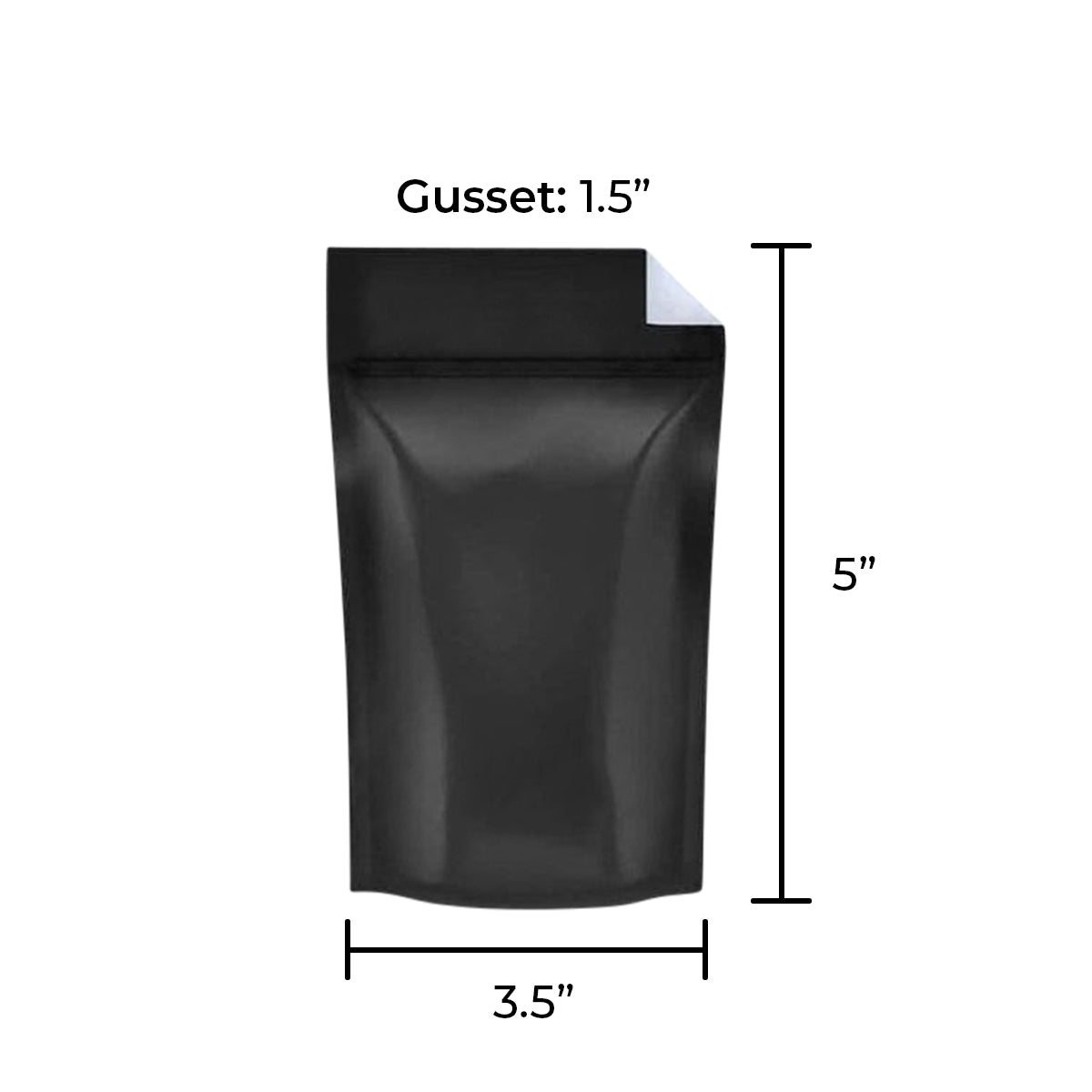 Gusset: 1.5”

5”

3.5”