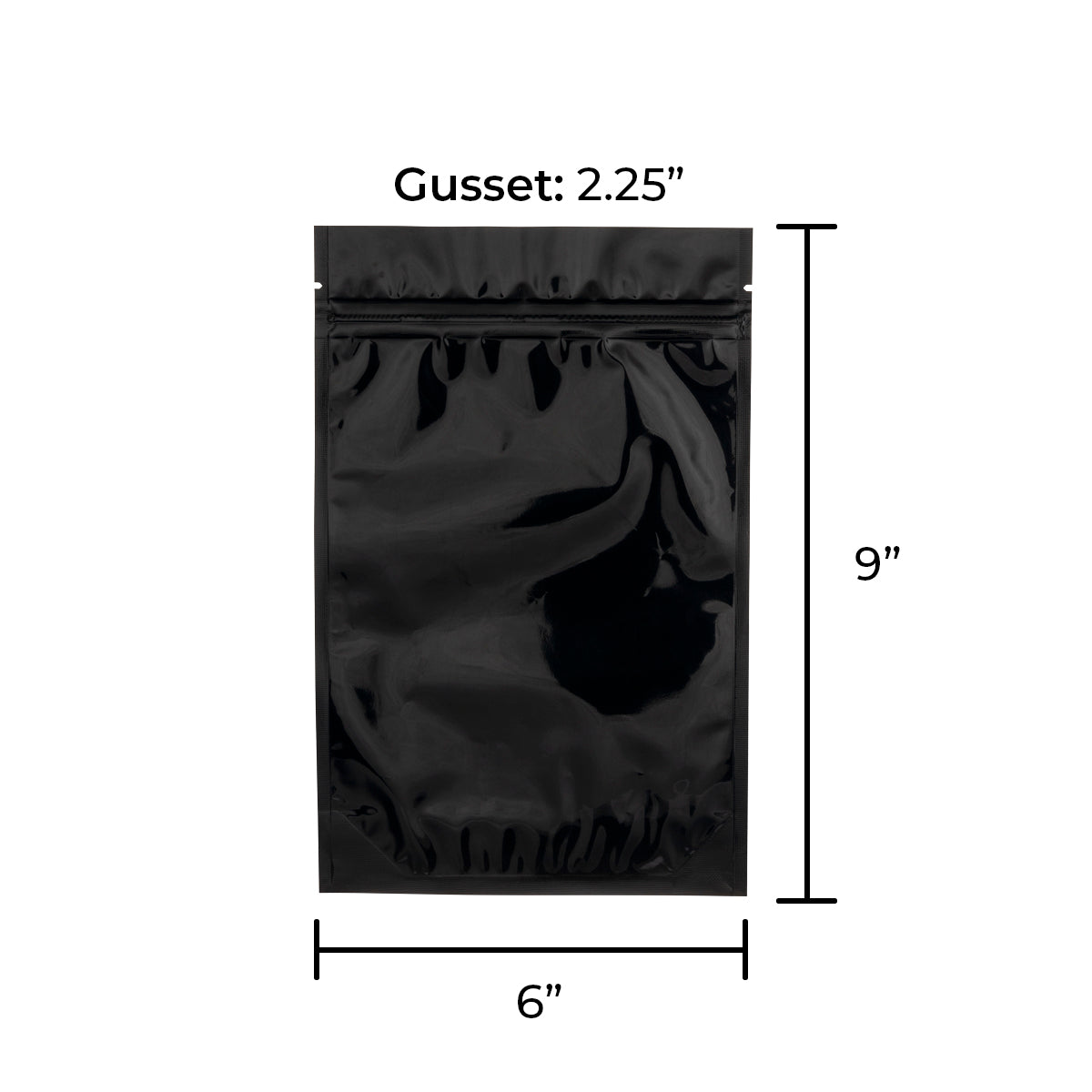 Gusset: 2.25”

9”

6”