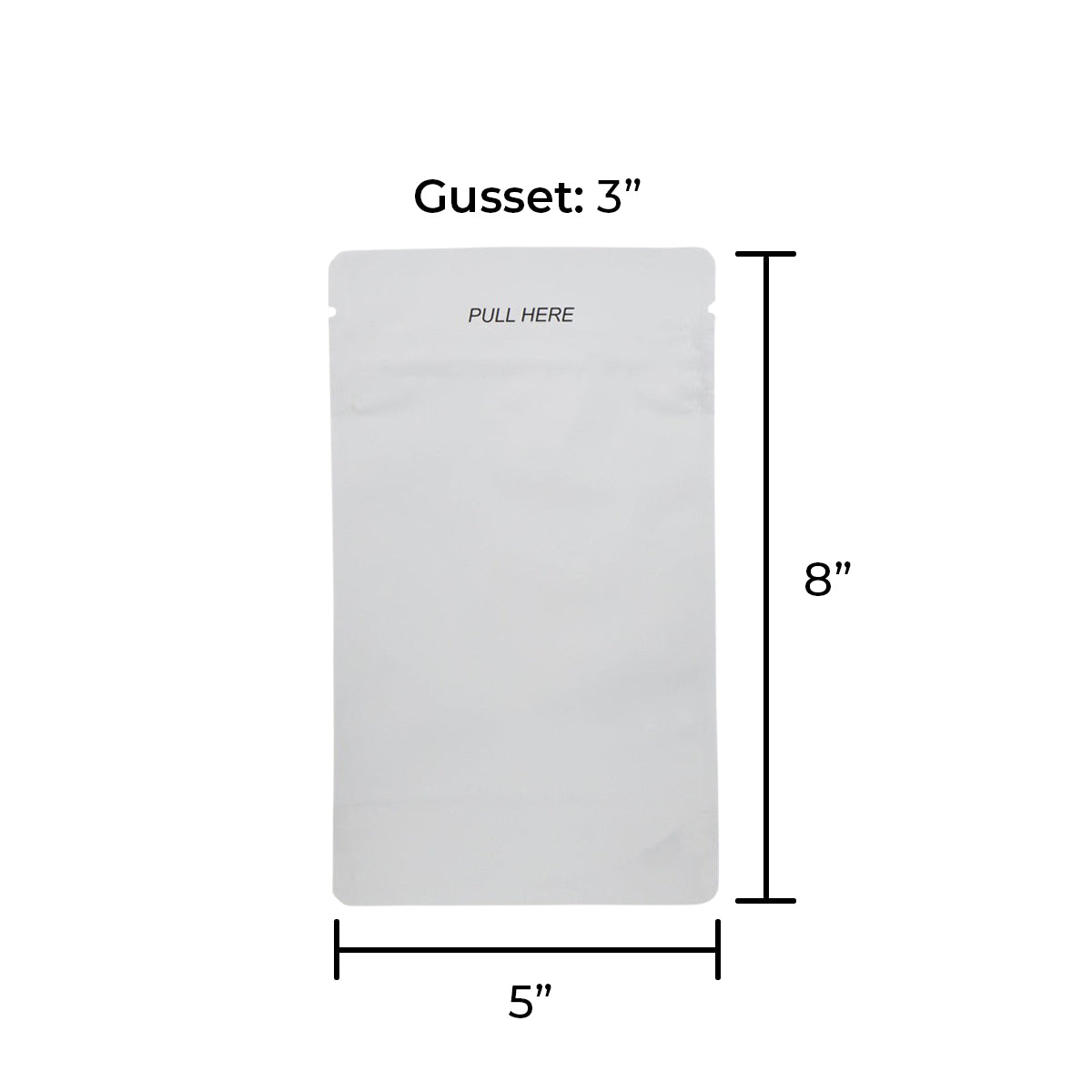 Gusset: 3”

PULL HERE

8”

5”