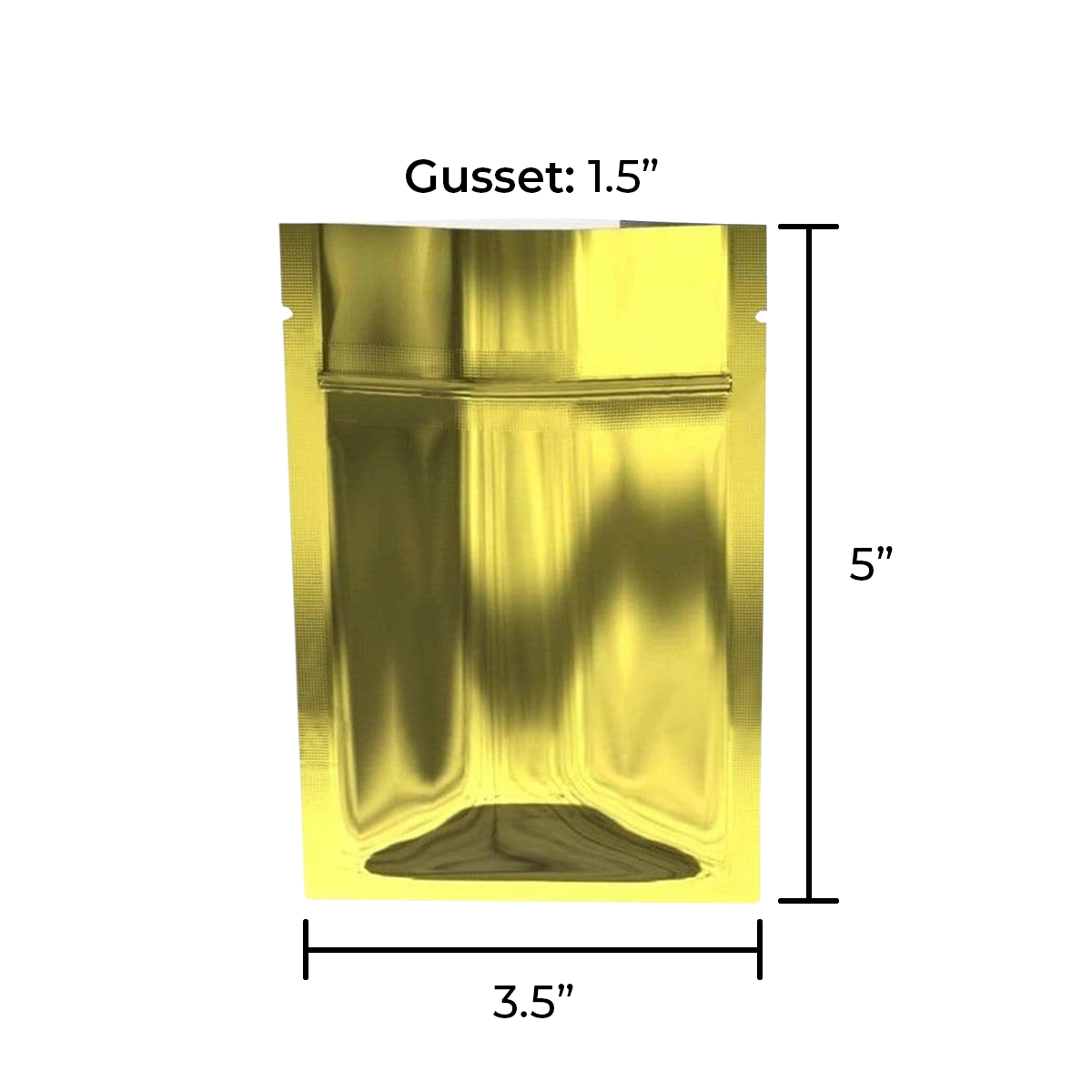 Gusset: 1.5”

5”

3.5”