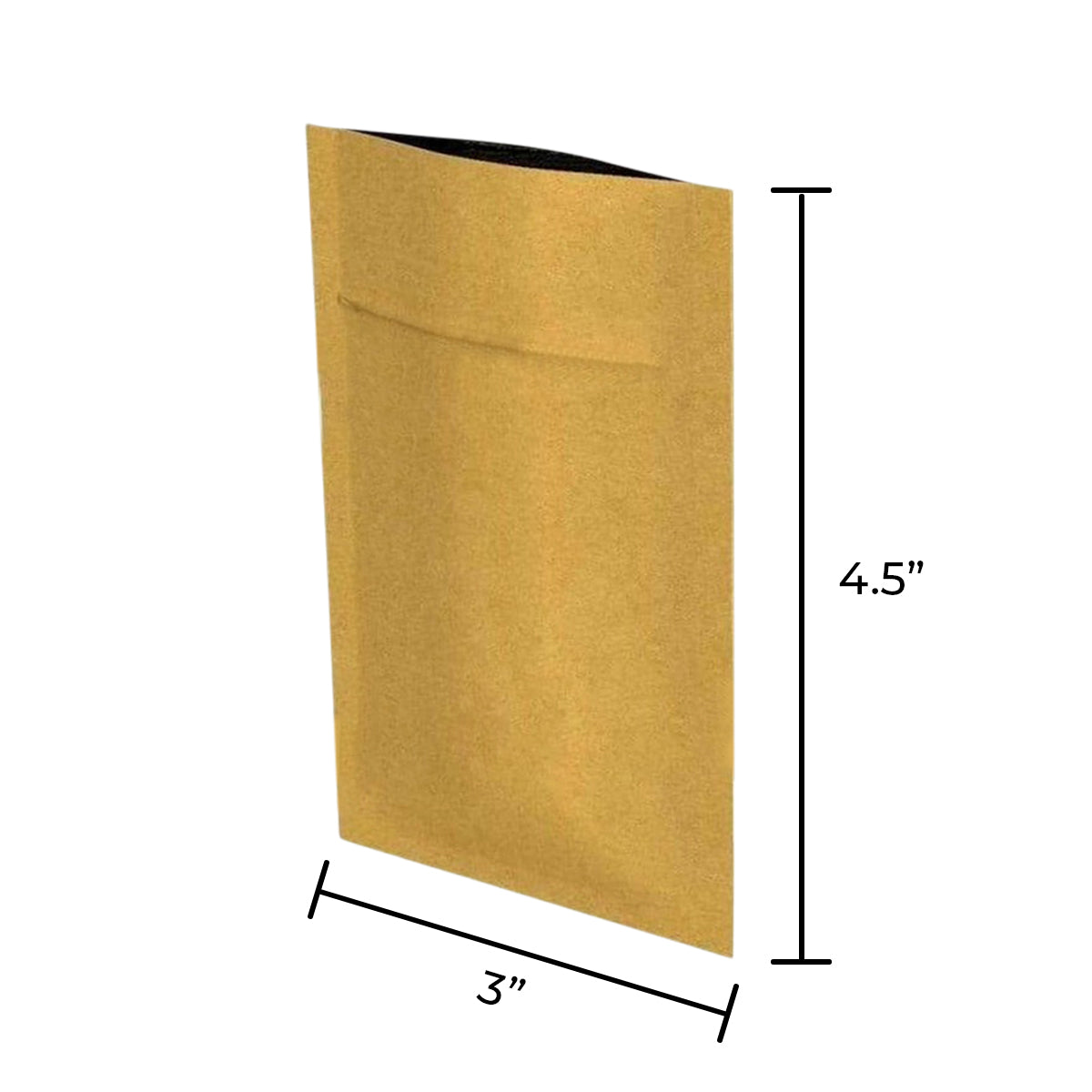 4.5”

3”