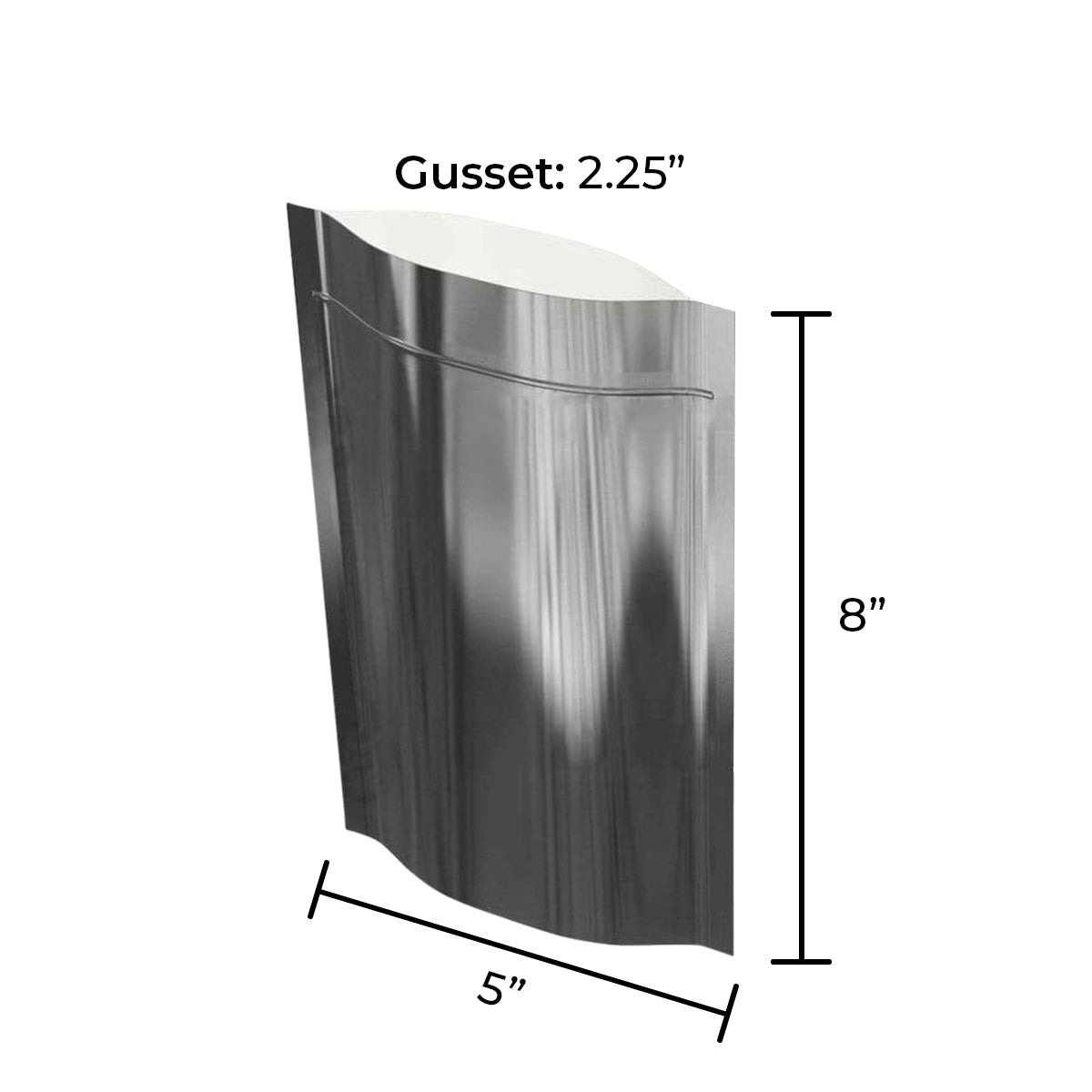 Gusset: 2.25”

8”

5”