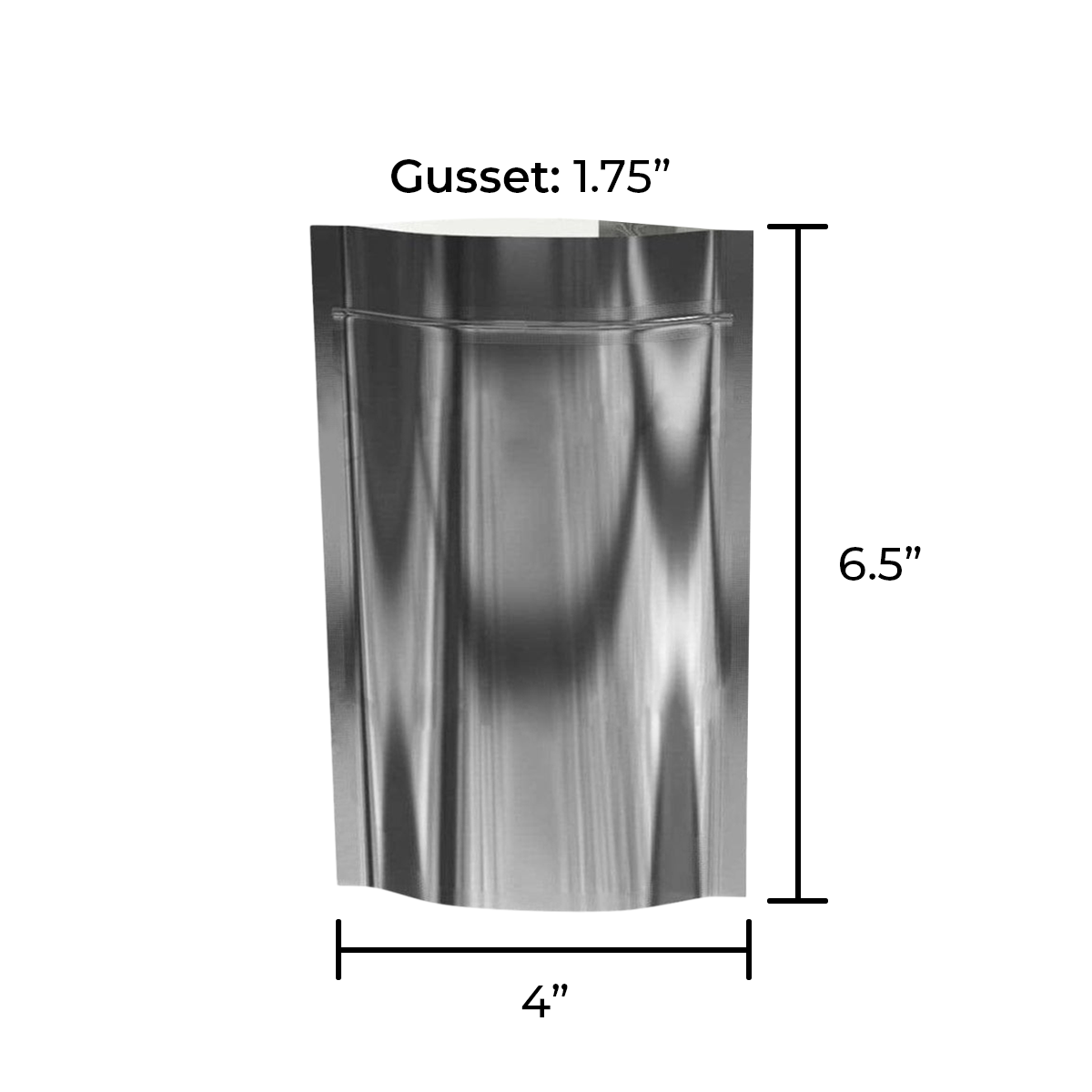 Gusset: 1.75”

6.5”

4”