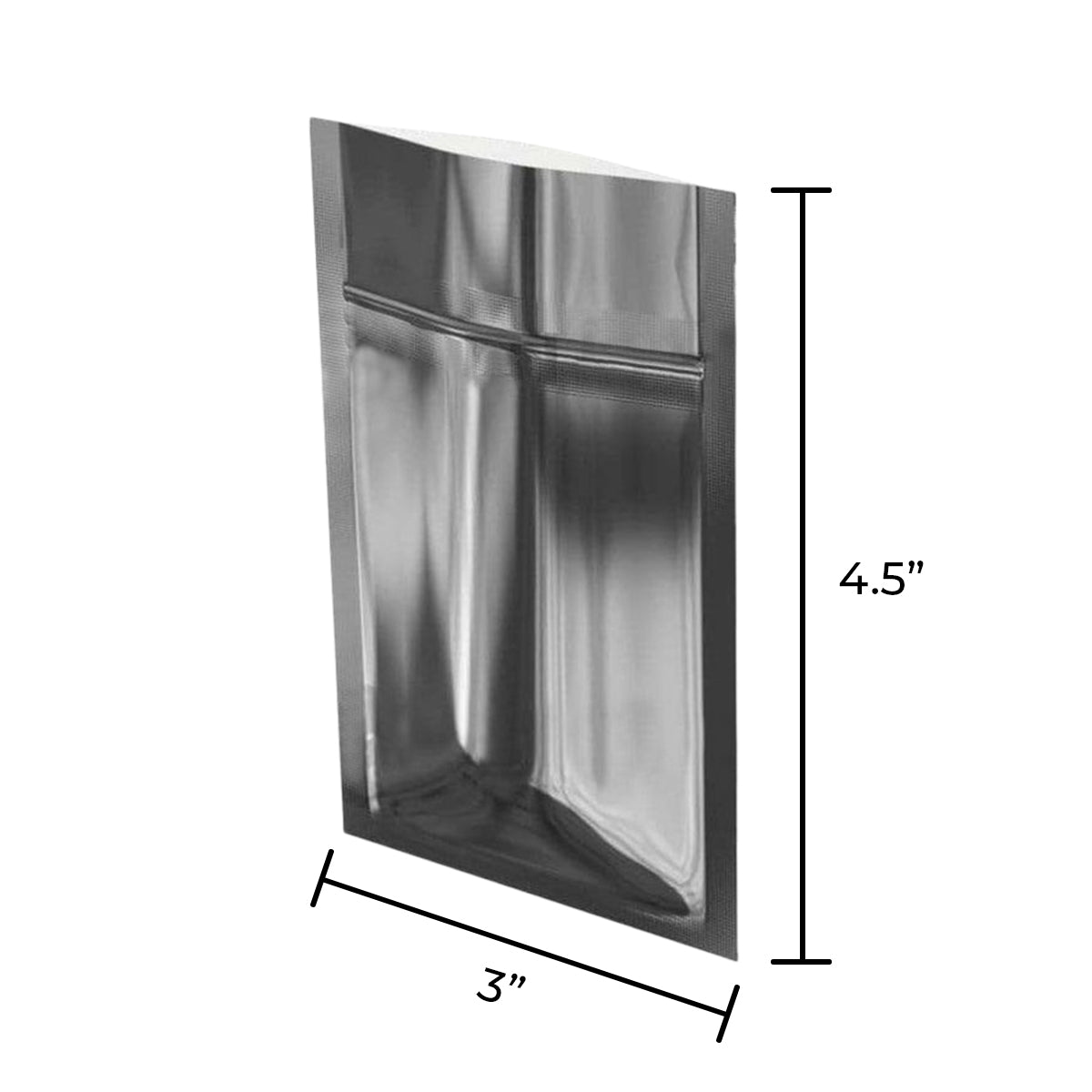 4.5”

3”