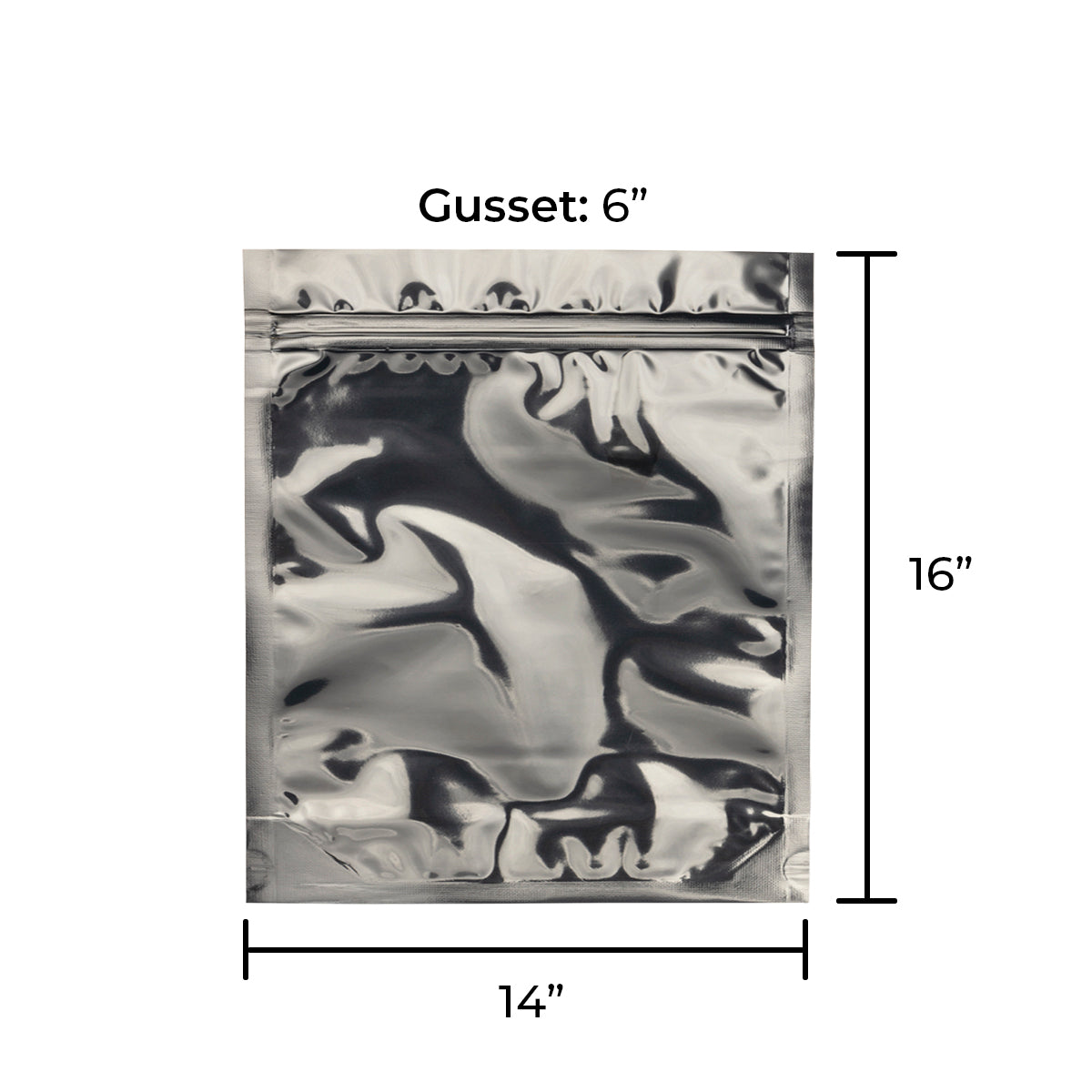 Gusset: 6”

16”

14”