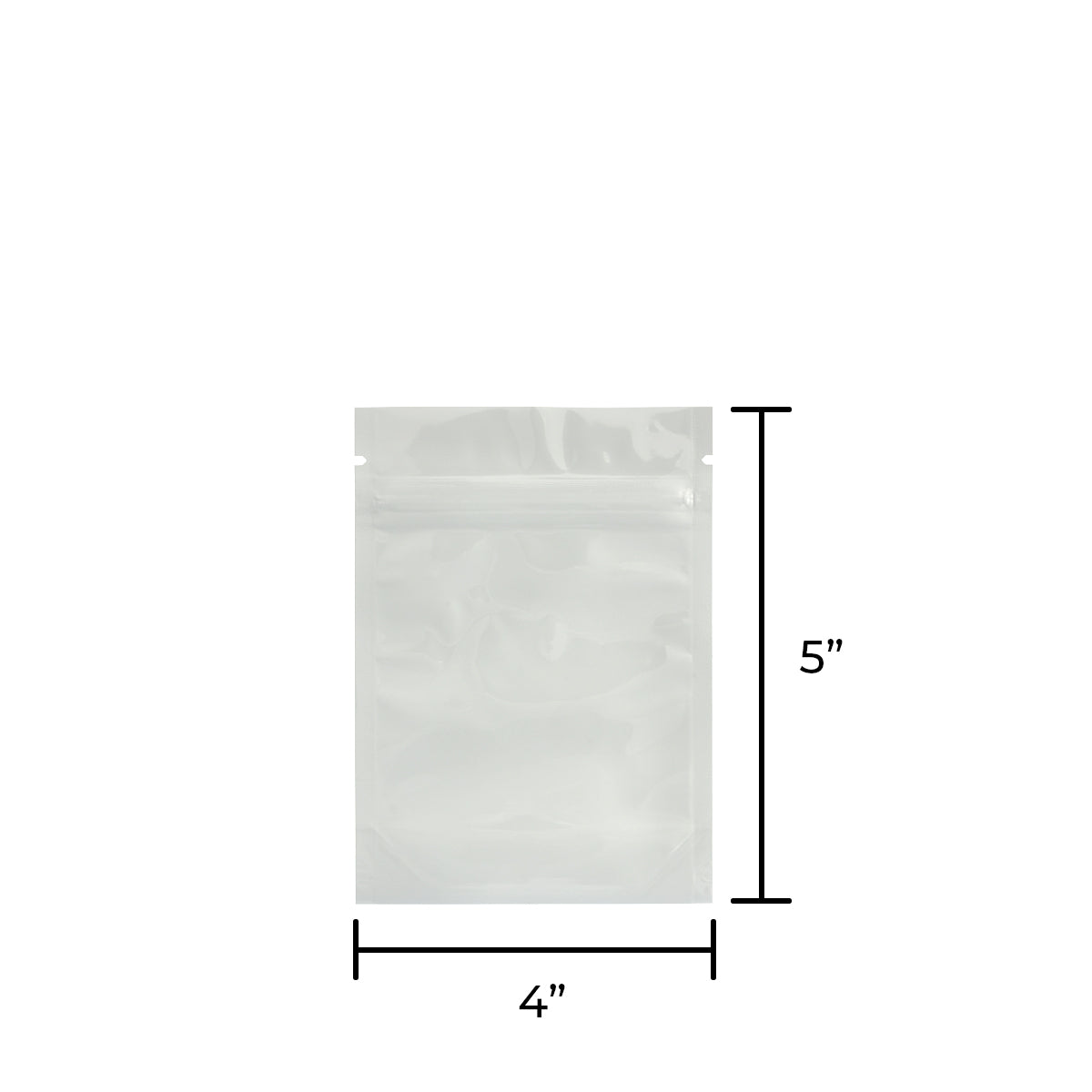 5”

4”