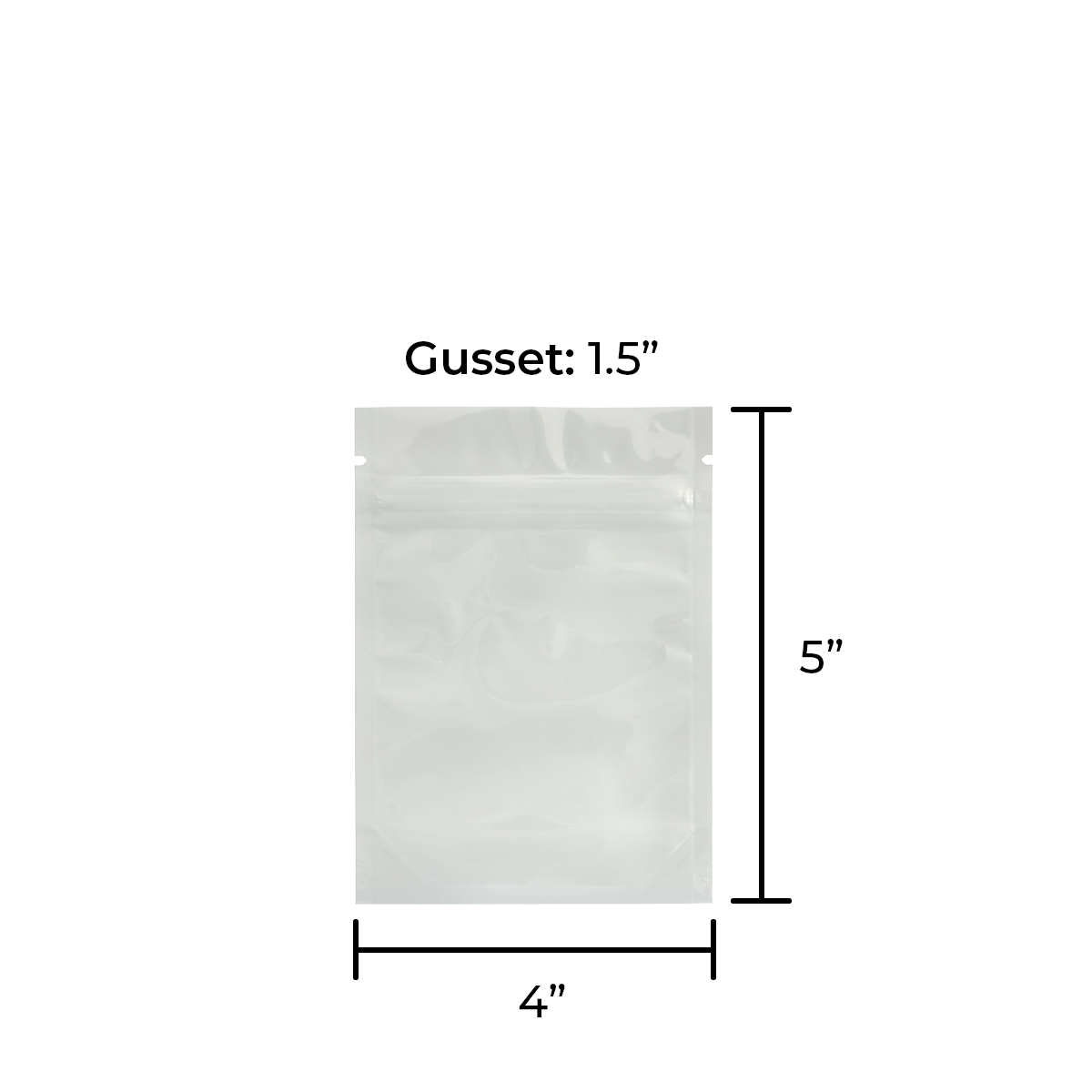 Gusset: 1.5”

5”

4”