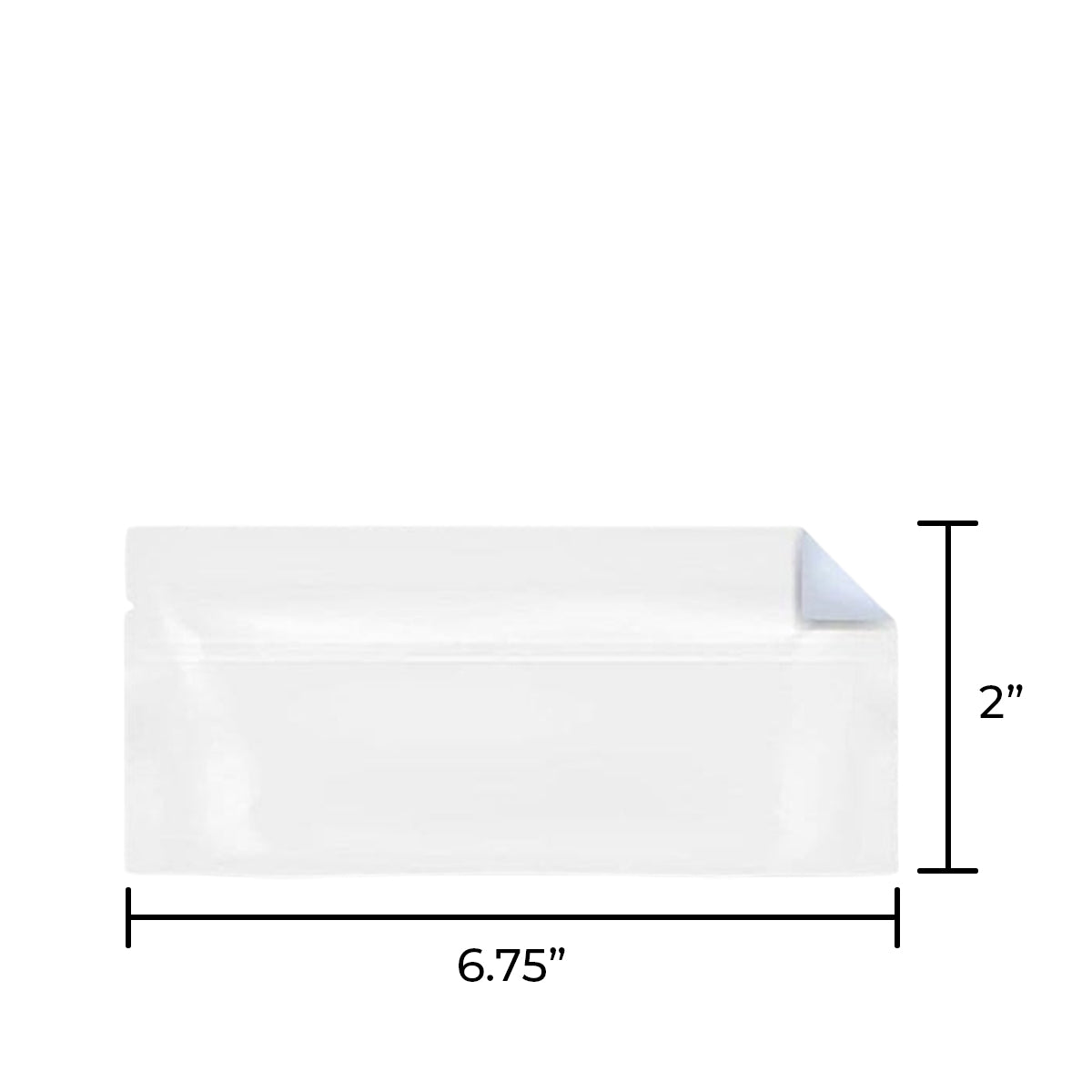 2”

6.75”