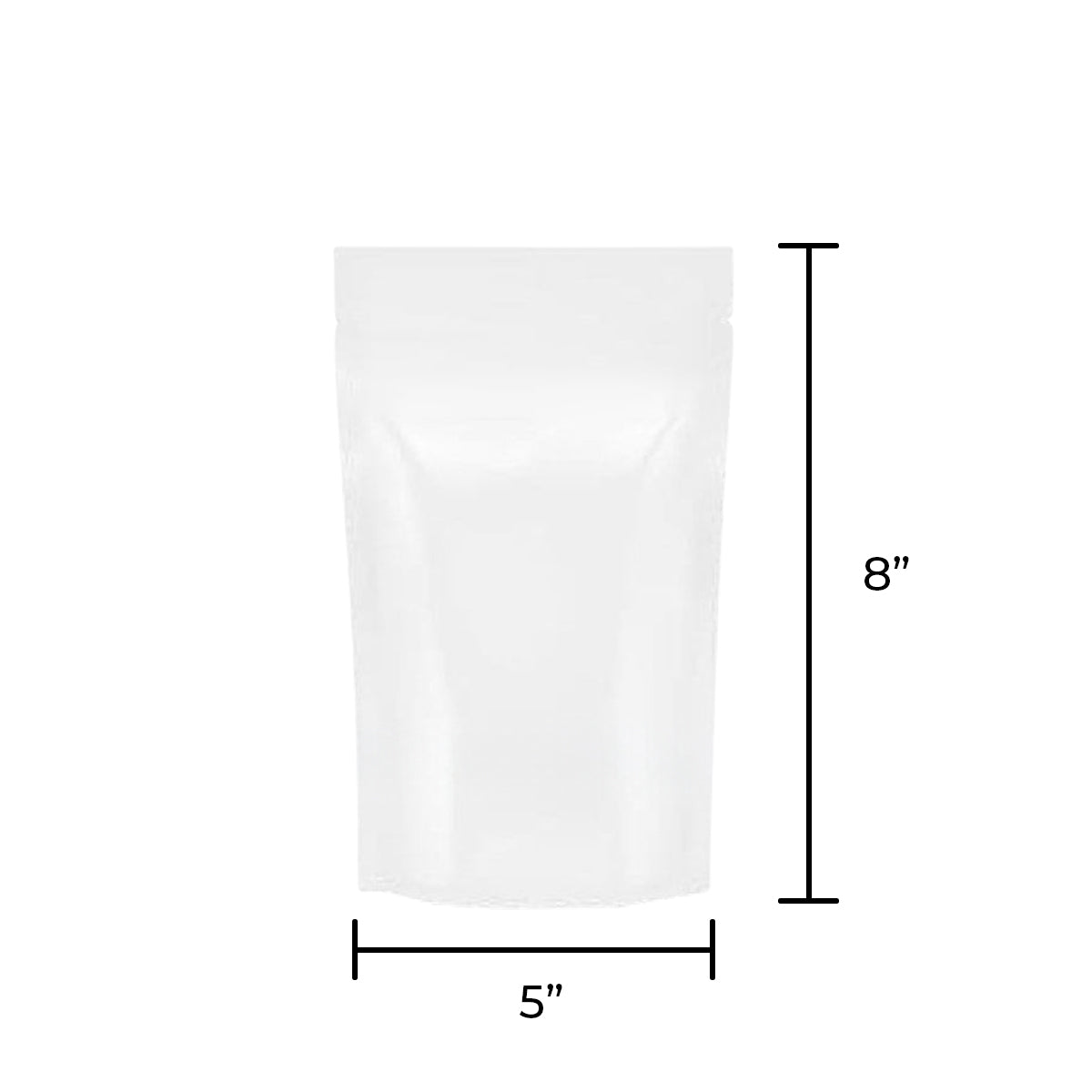 8”

5”