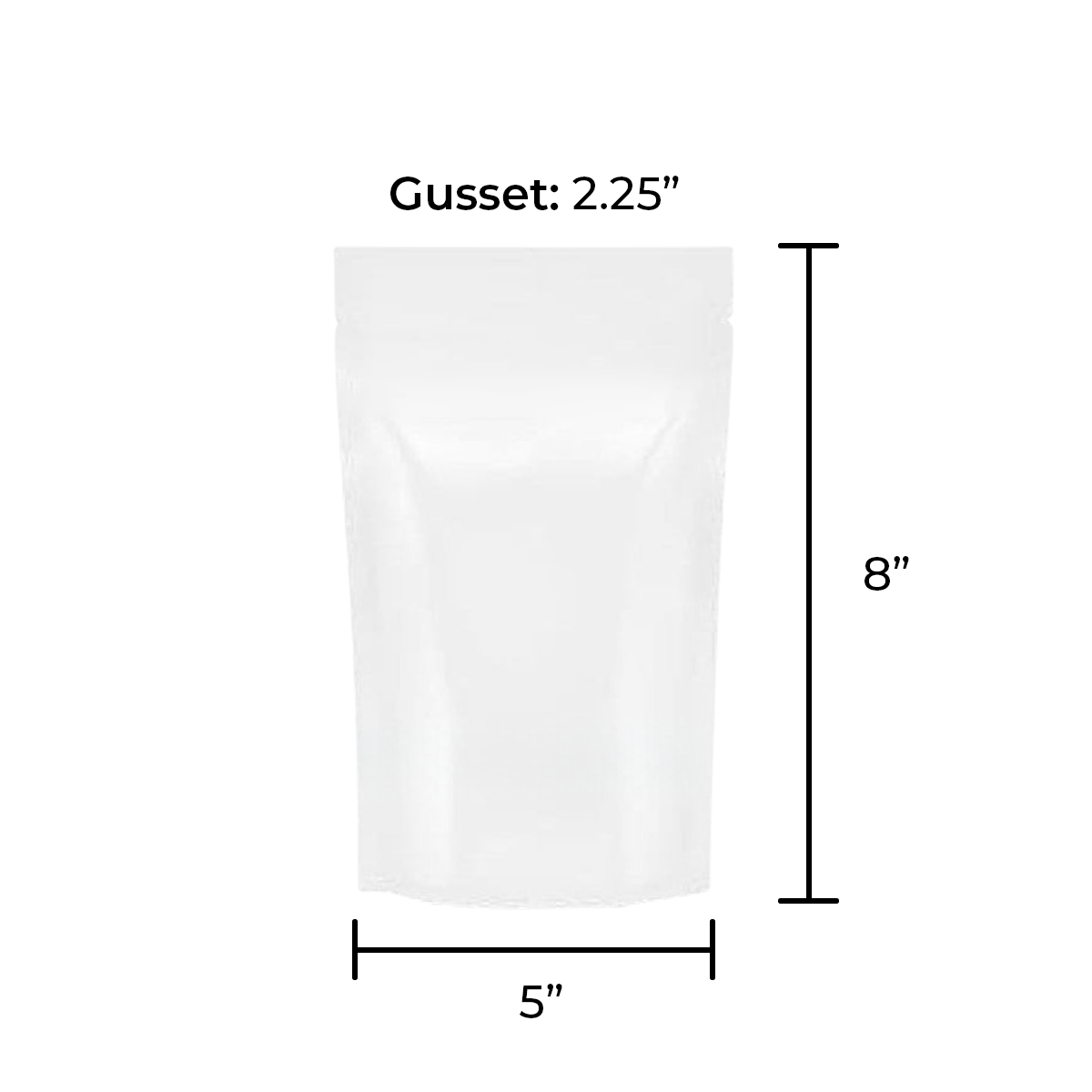 Gusset: 2.25”

8”

5”