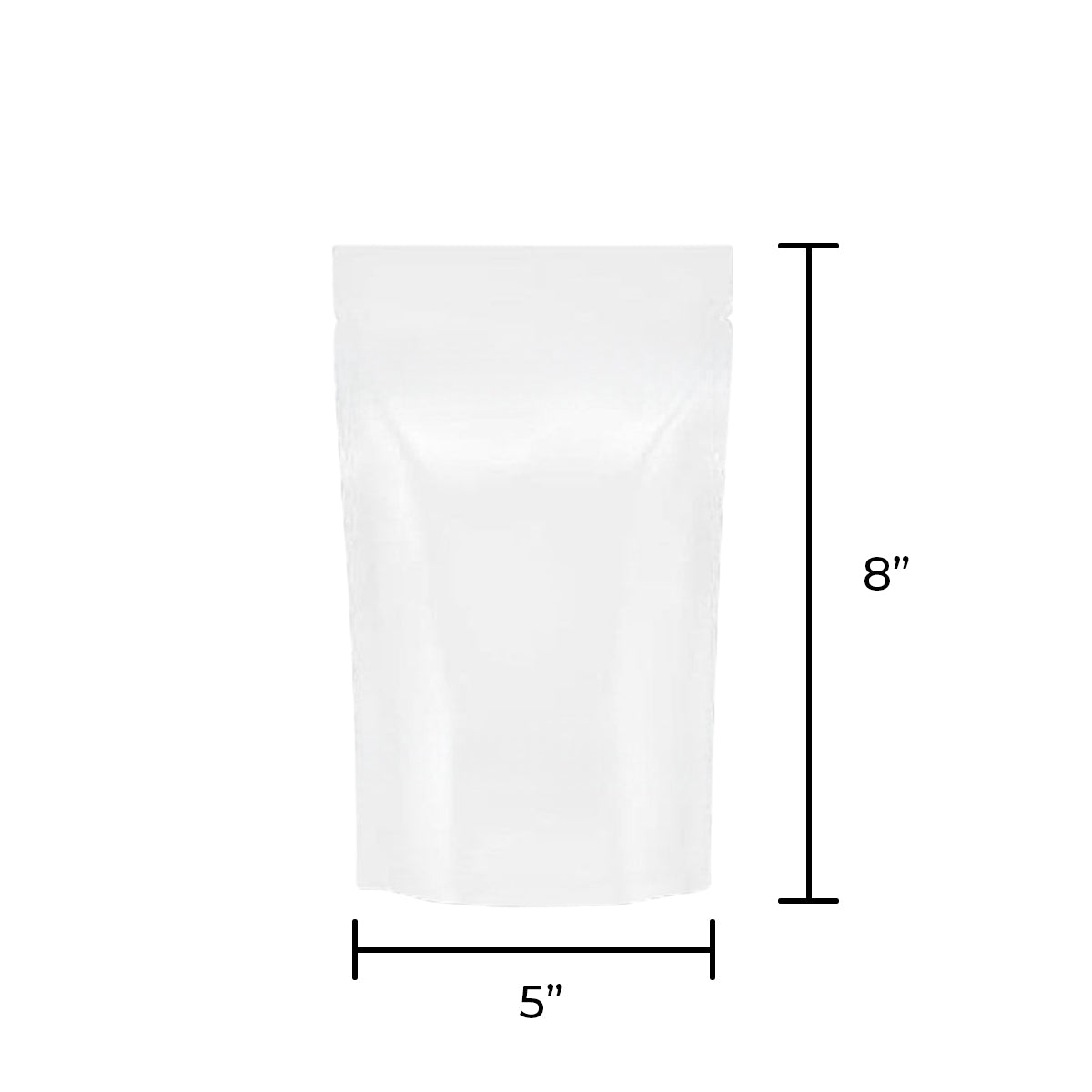 8”

5”