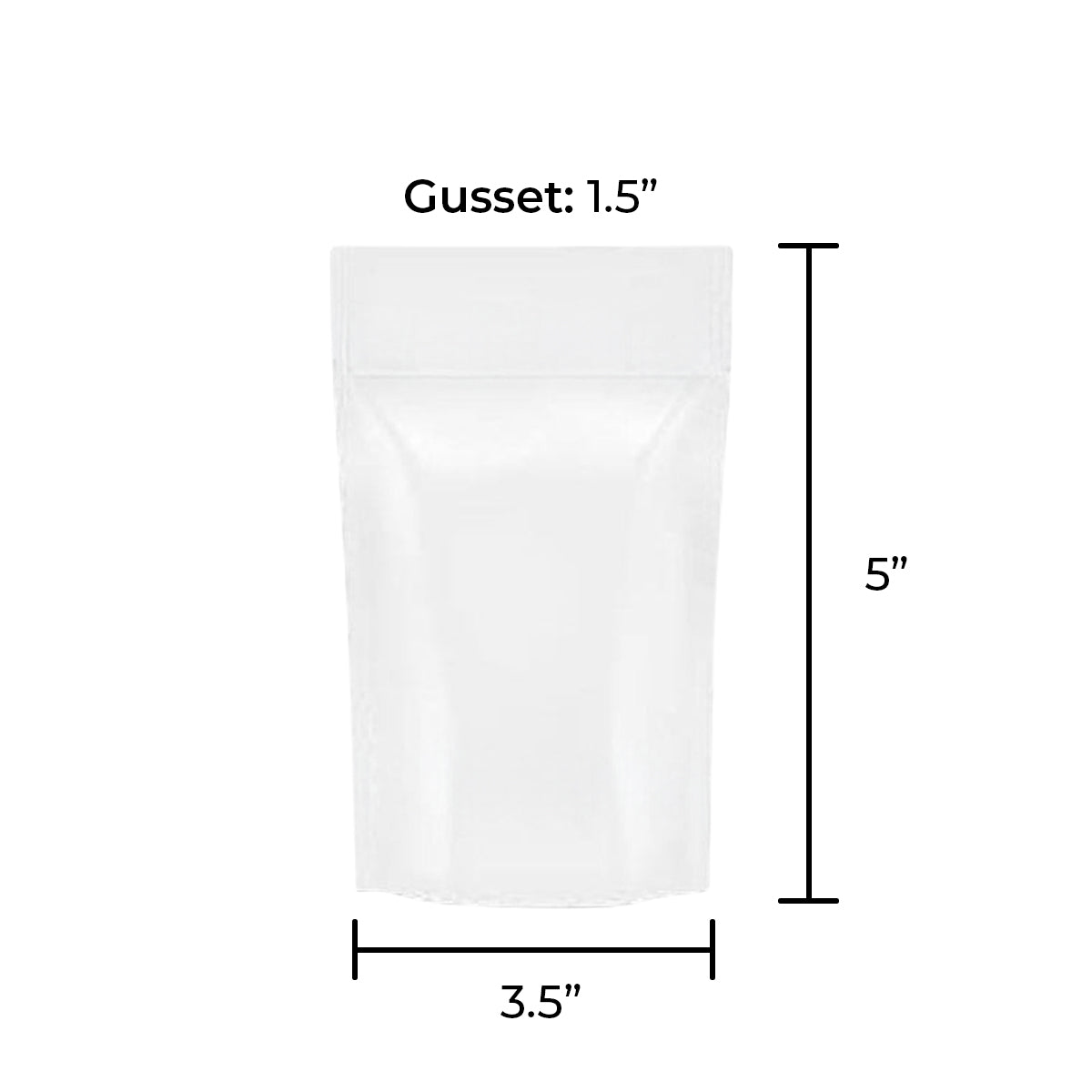 Gusset: 1.5”

5”

3.5”