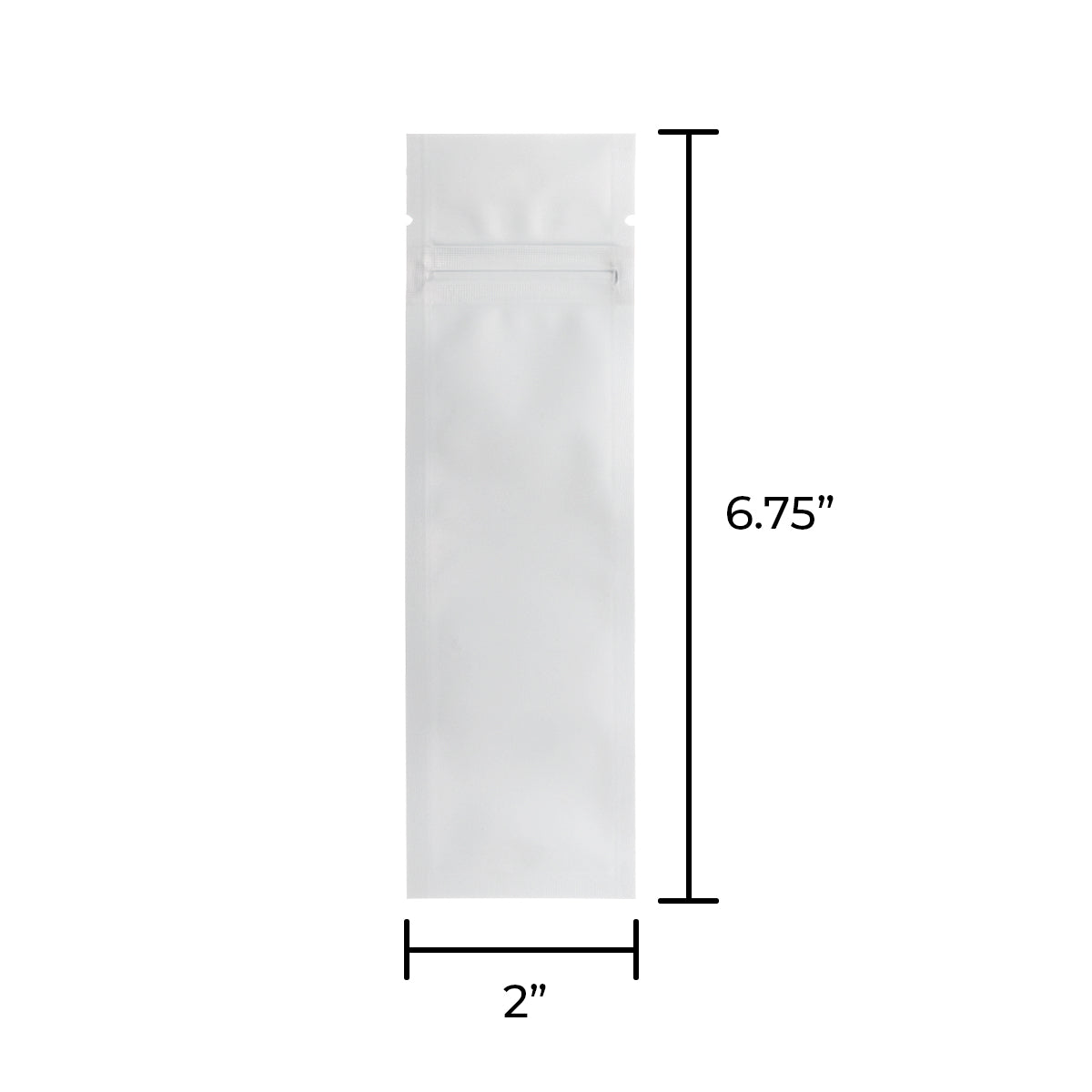 6.75”

2”