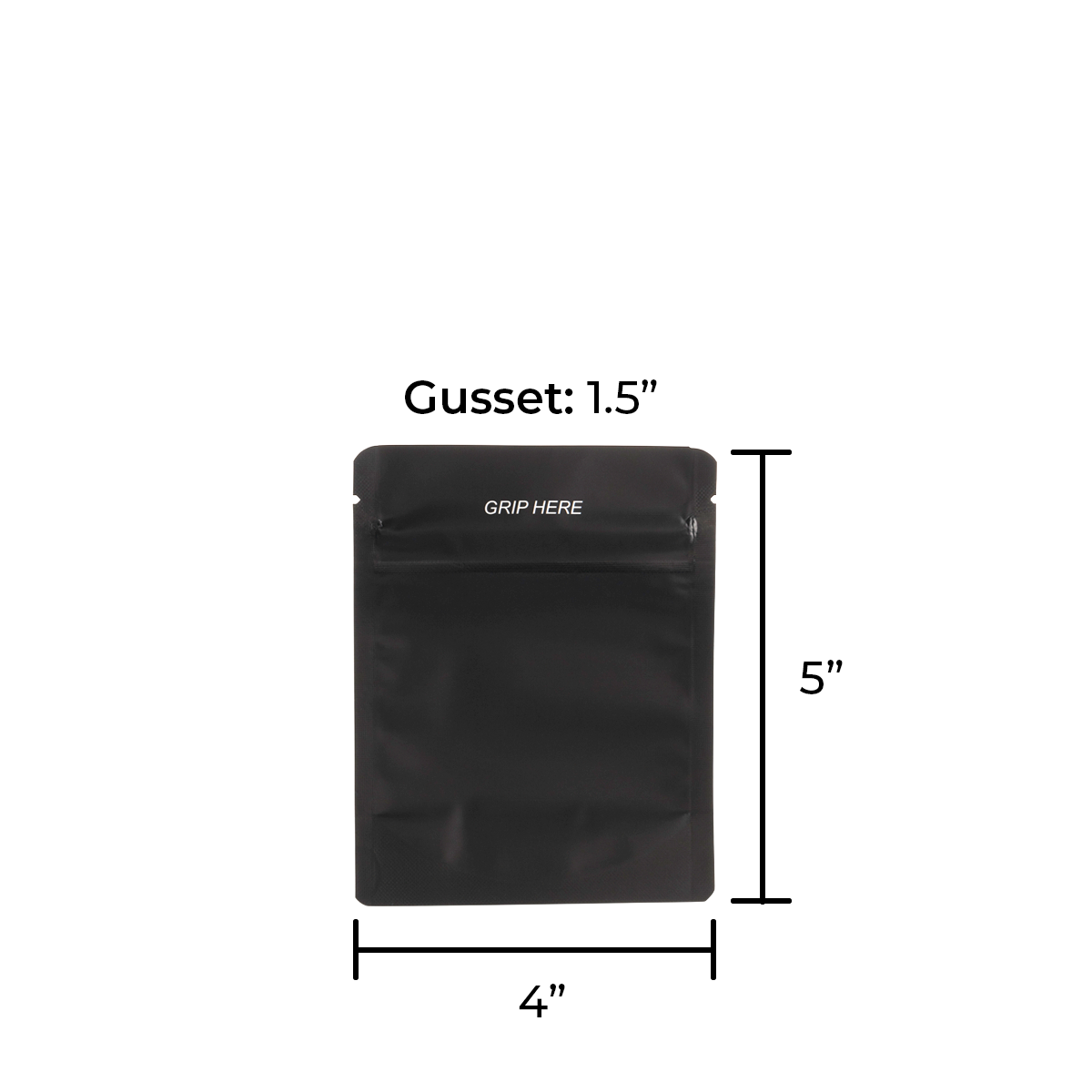 Gusset: 1.5”

GRIP HERE

5”

4”