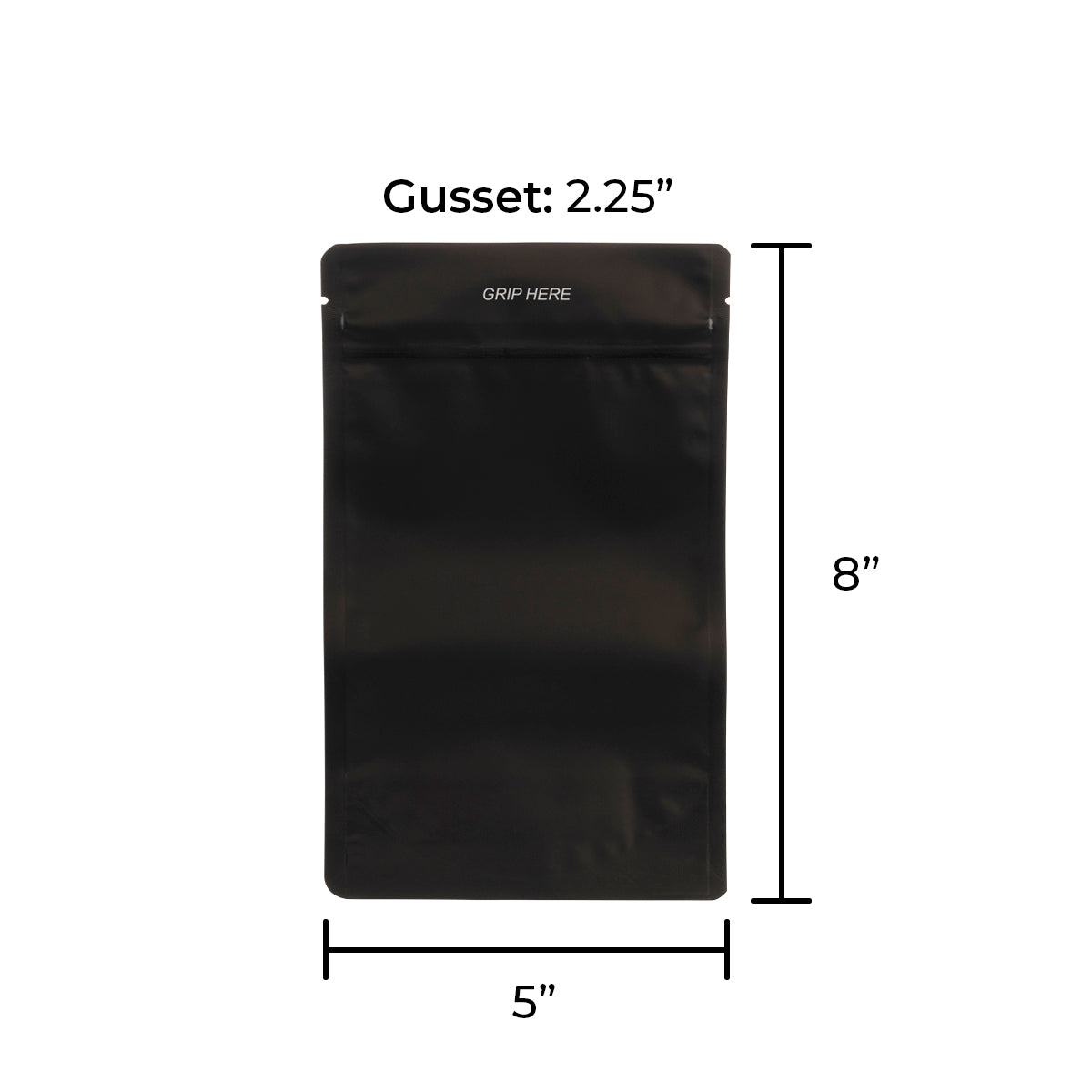 Gusset: 2.25”

GRIP HERE

8”

5”