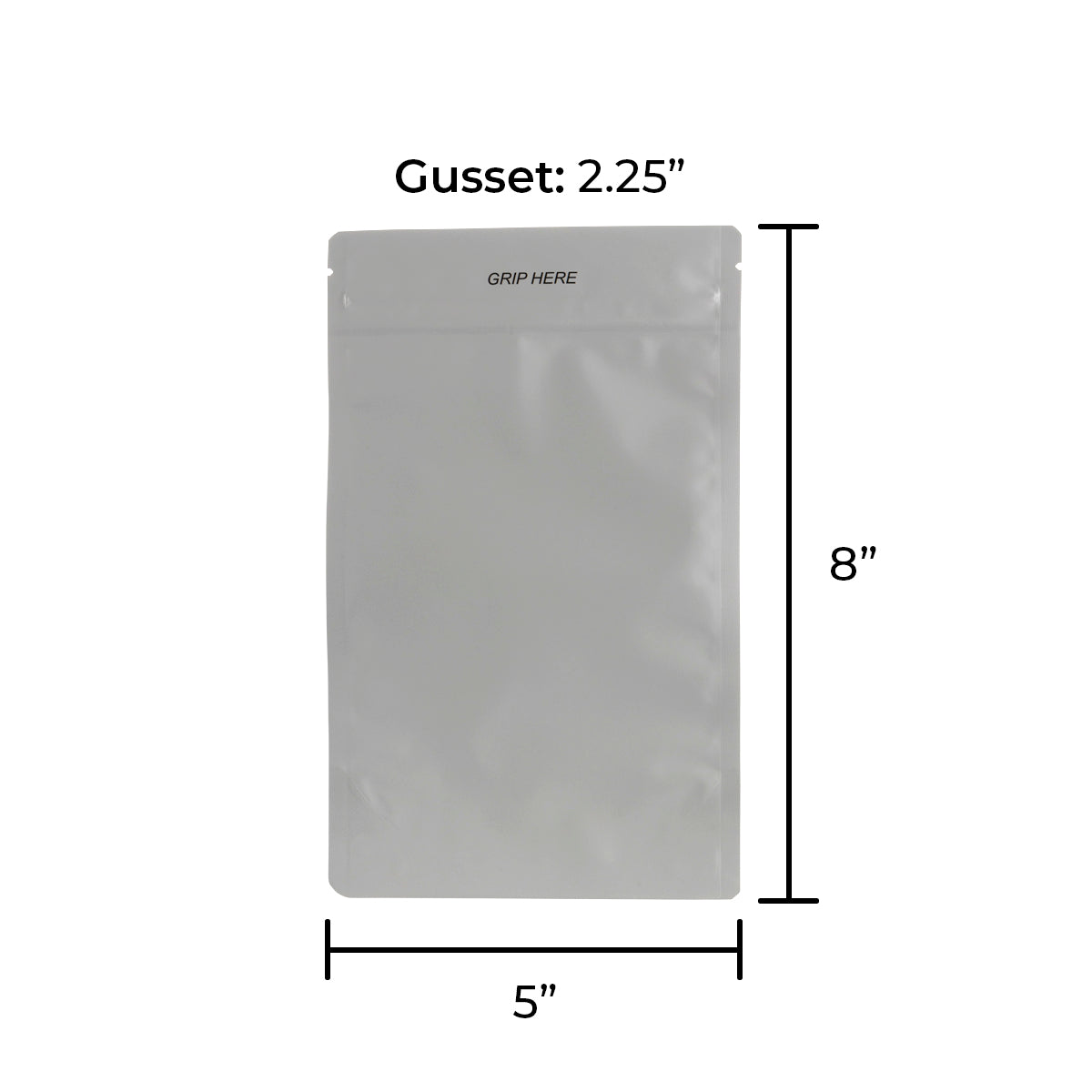 Gusset: 2.25”

GRIP HERE

8”

5”