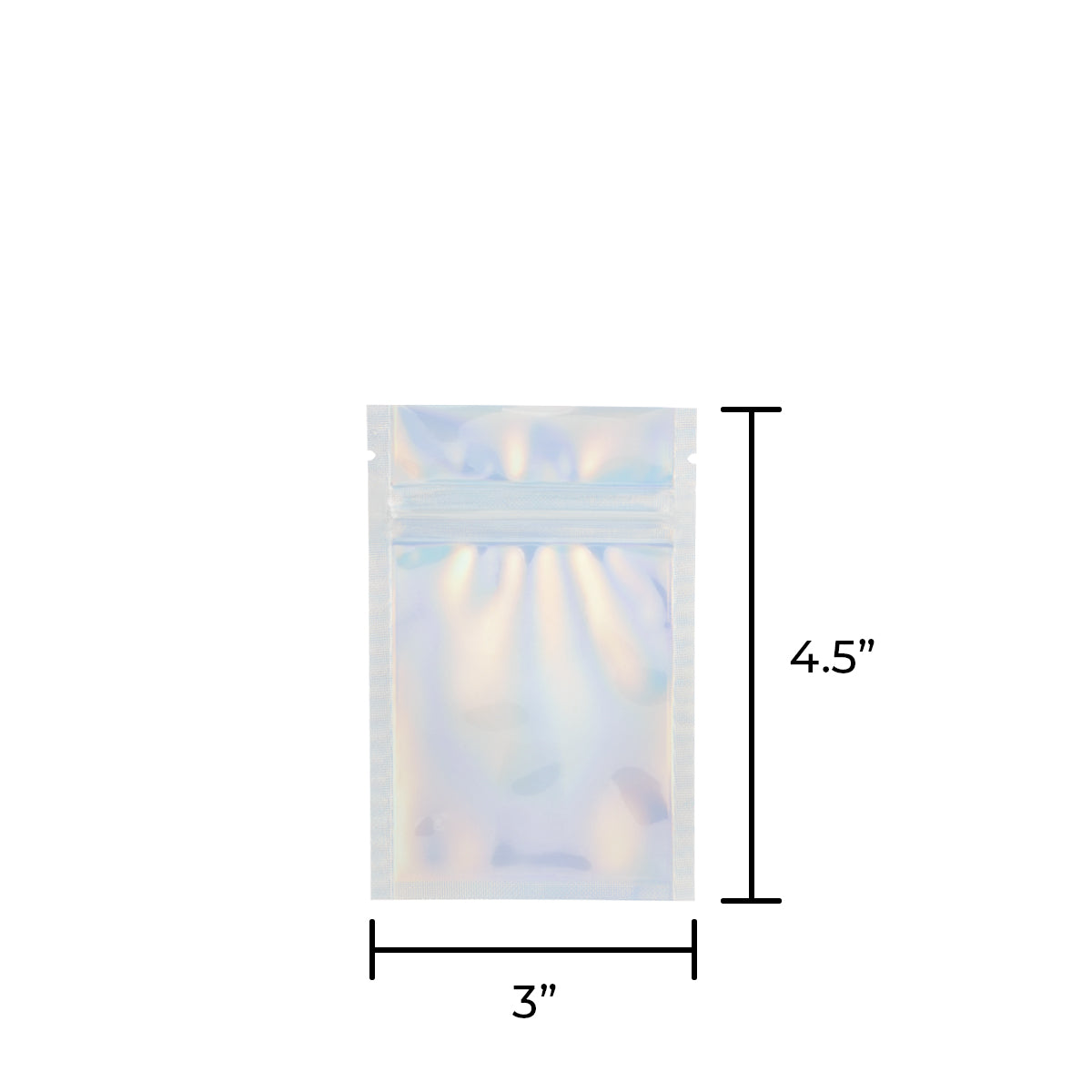 4.5”

3”