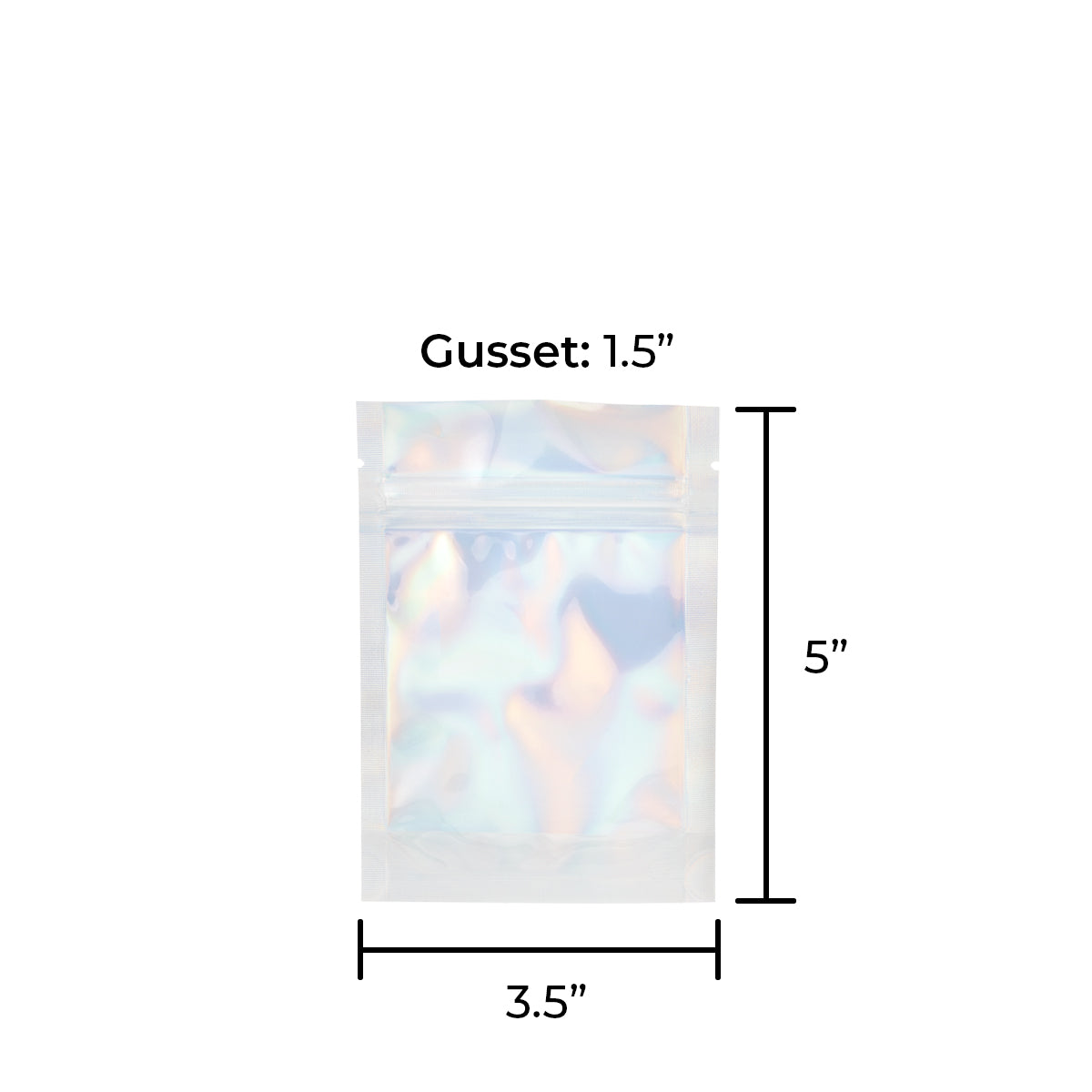 Gusset: 1.5”

5”

3.5”