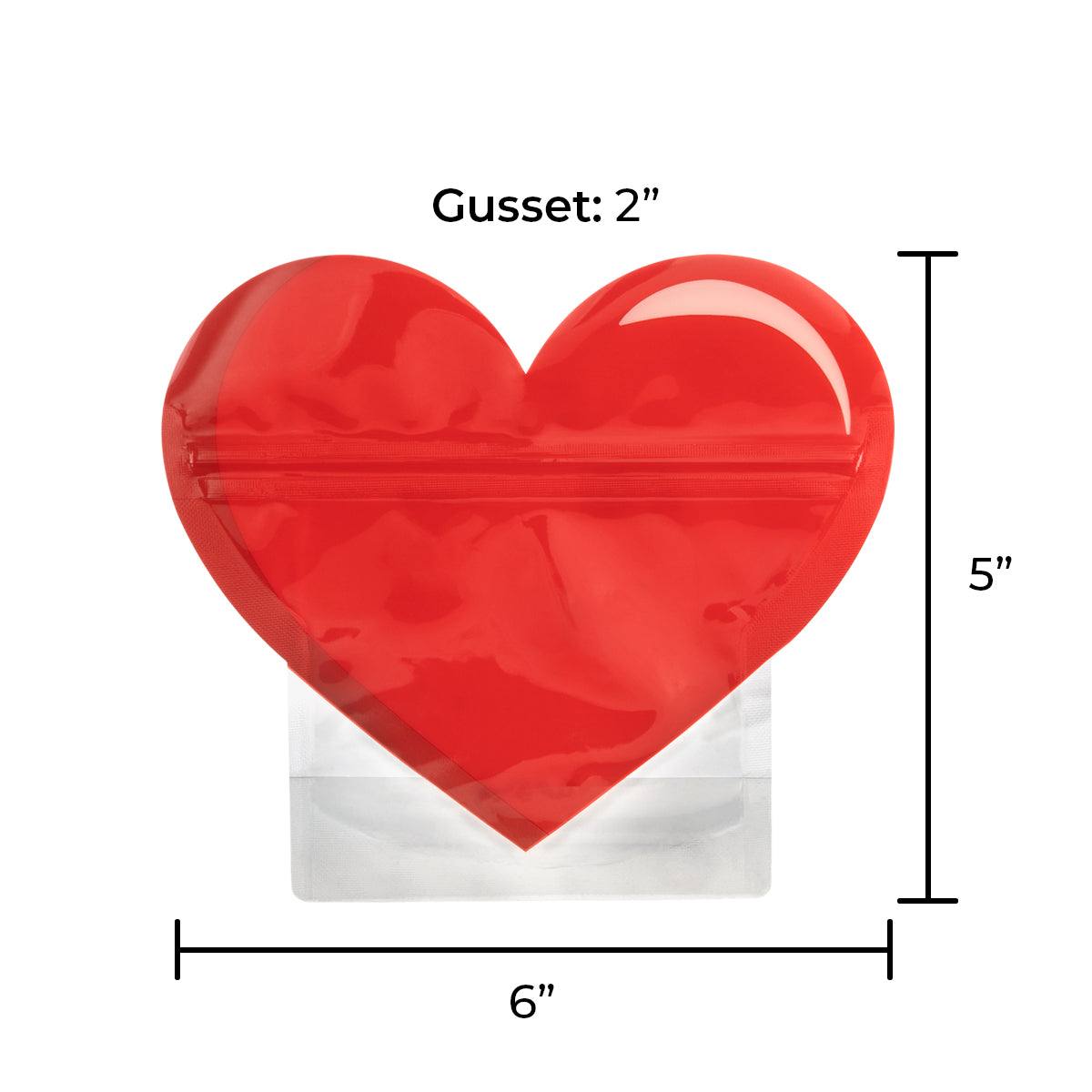 Gusset: 2”

5”

6”