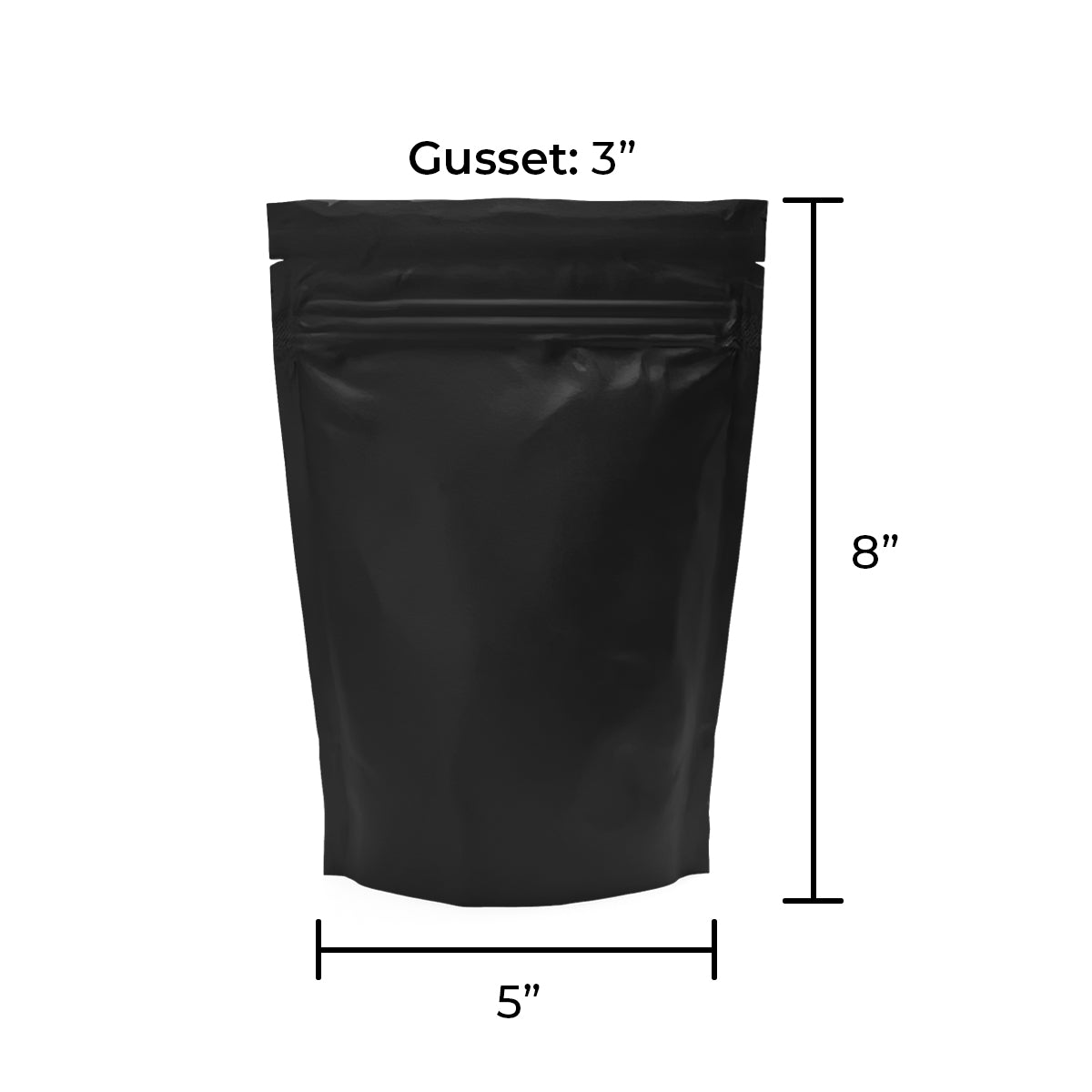 Gusset: 3”

8”

5”