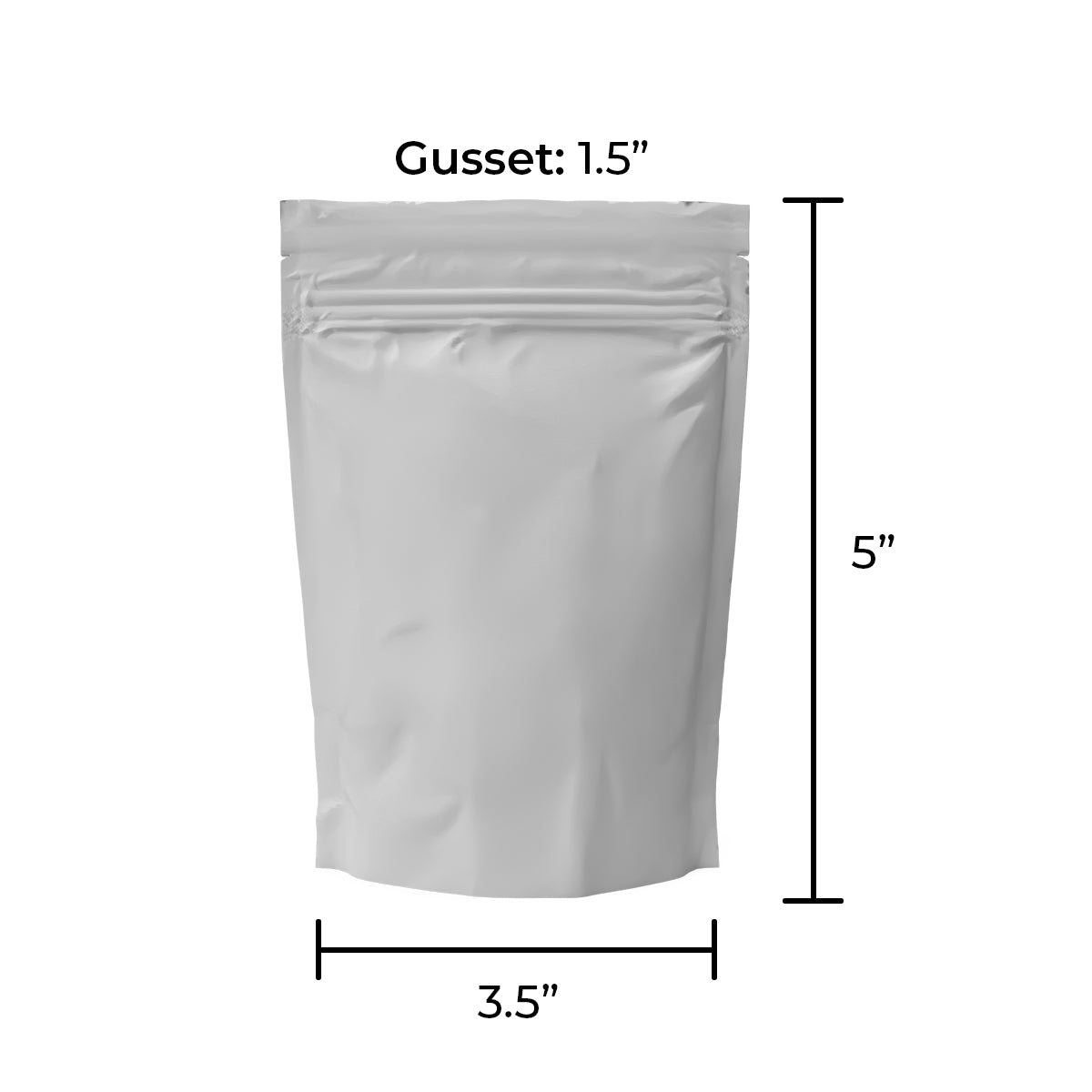 Gusset: 1.5”

5”

3.5”