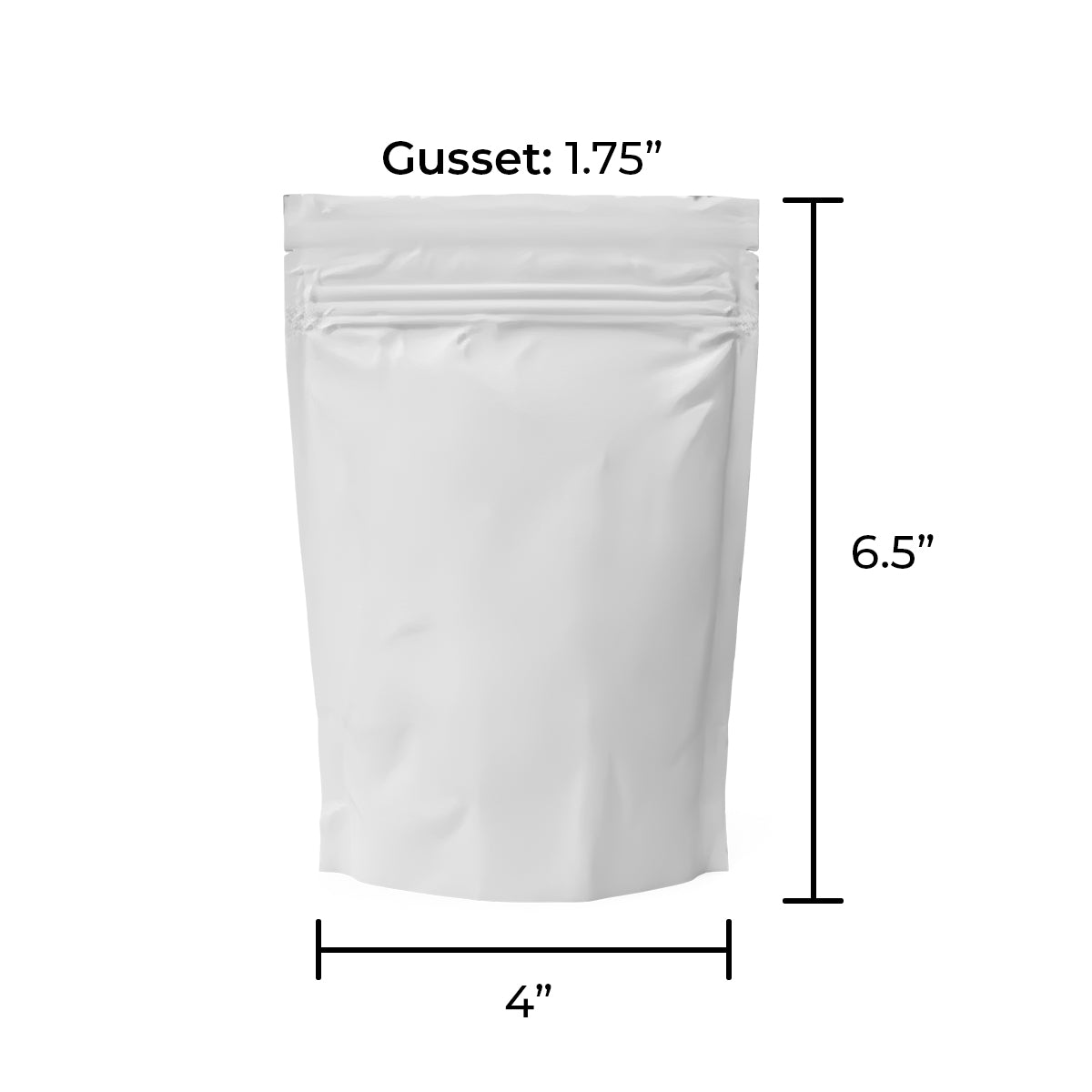 Gusset: 1.75”

6.5”

4”