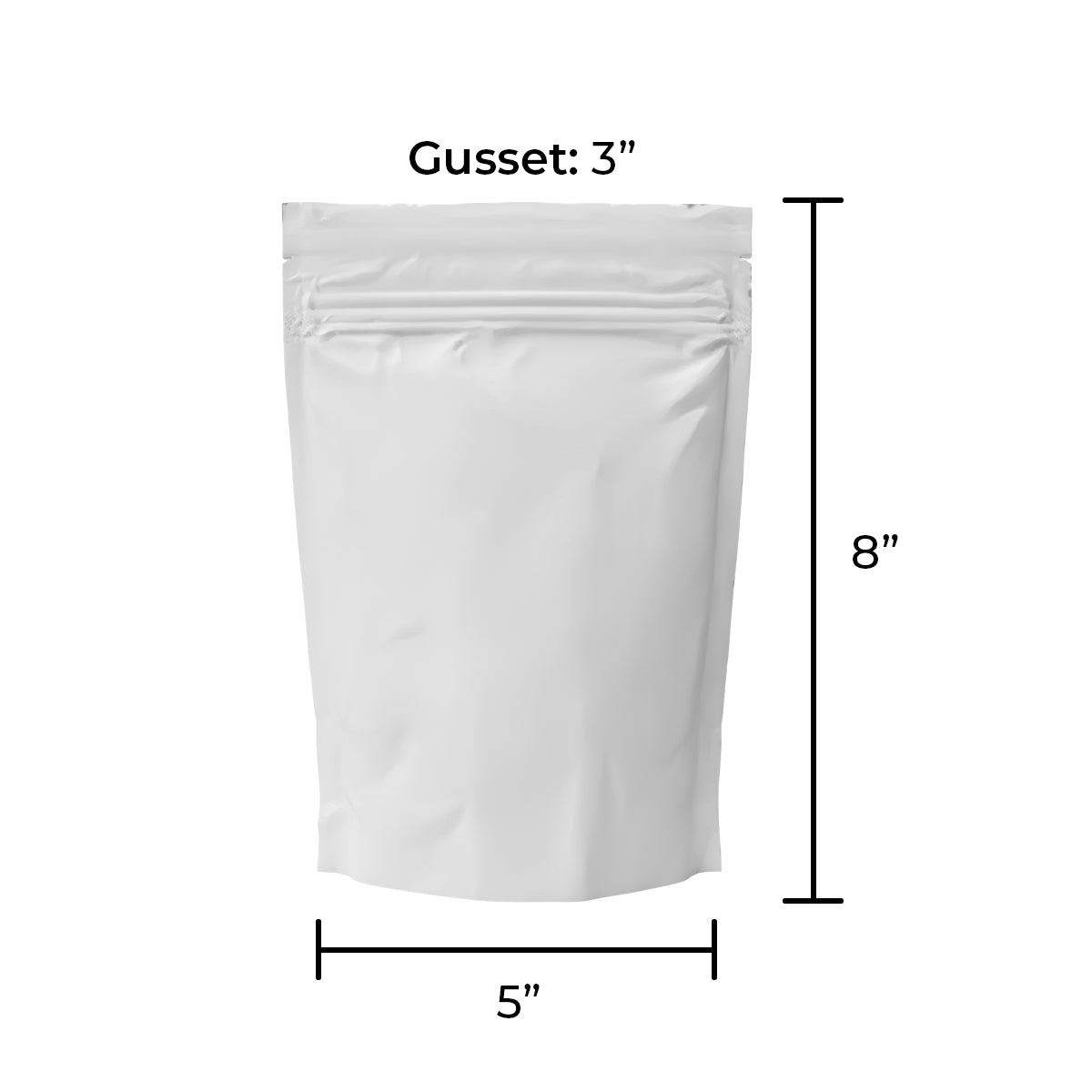 Gusset: 3”

8”

5”