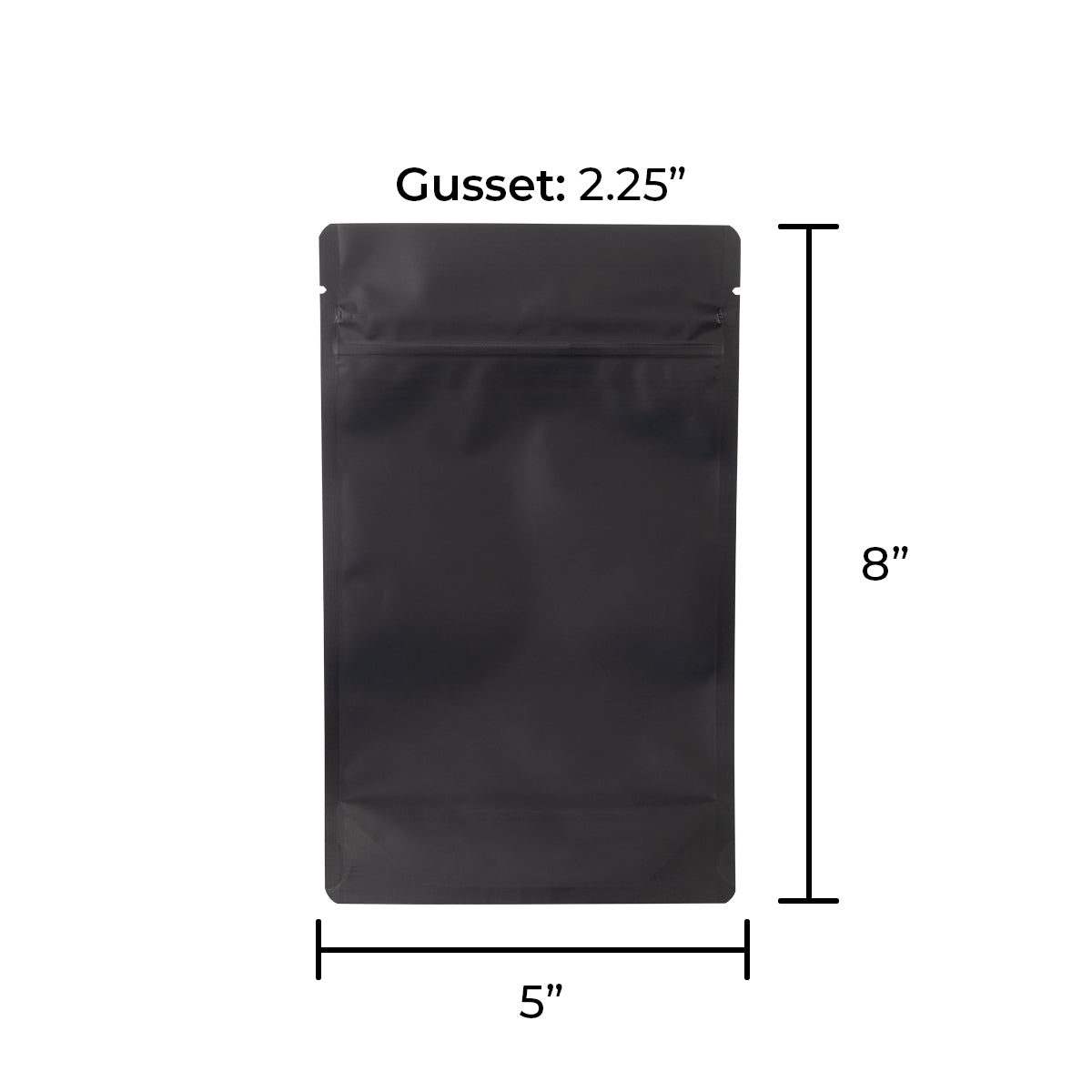 Gusset: 2.25”

8”

5”