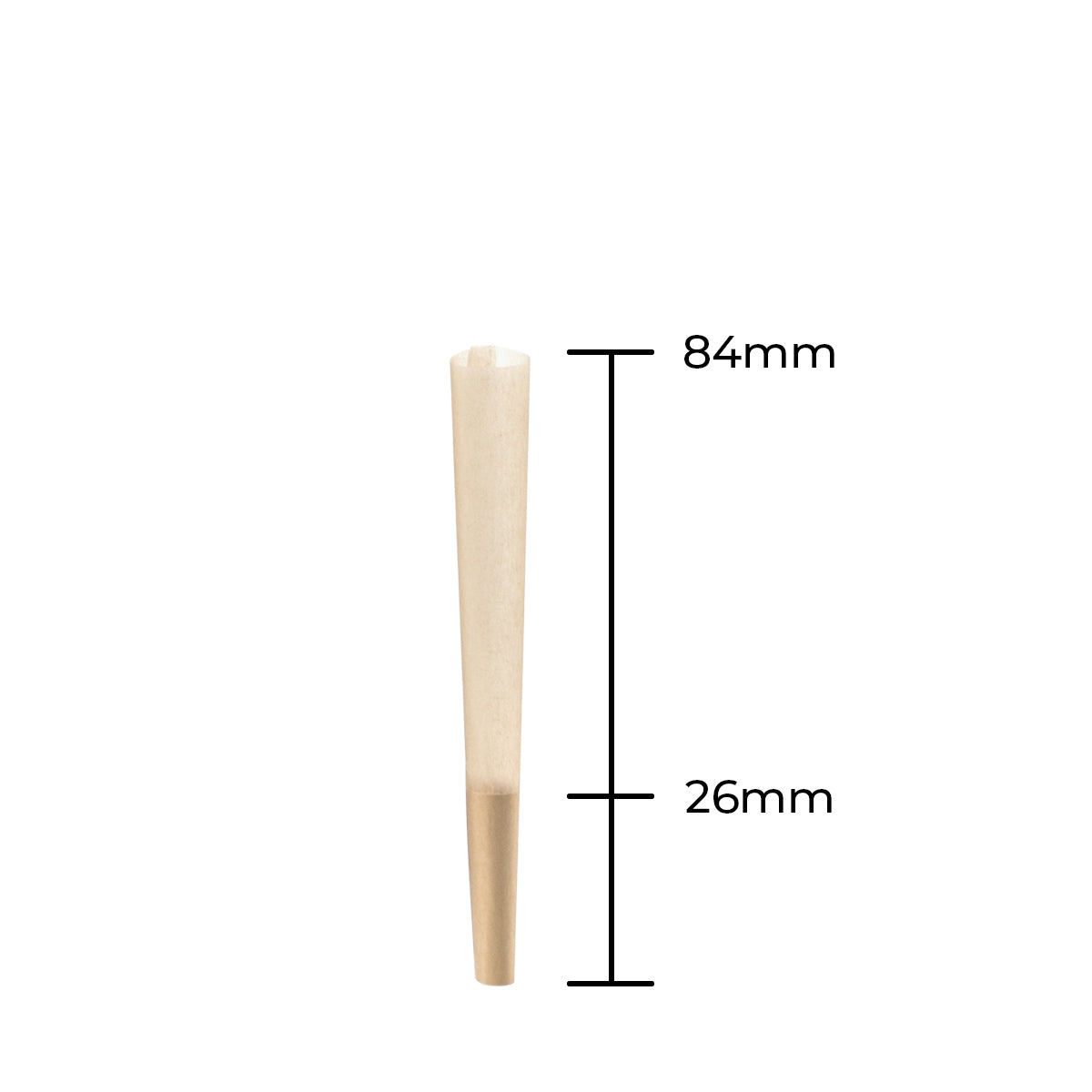 84mm

26mm