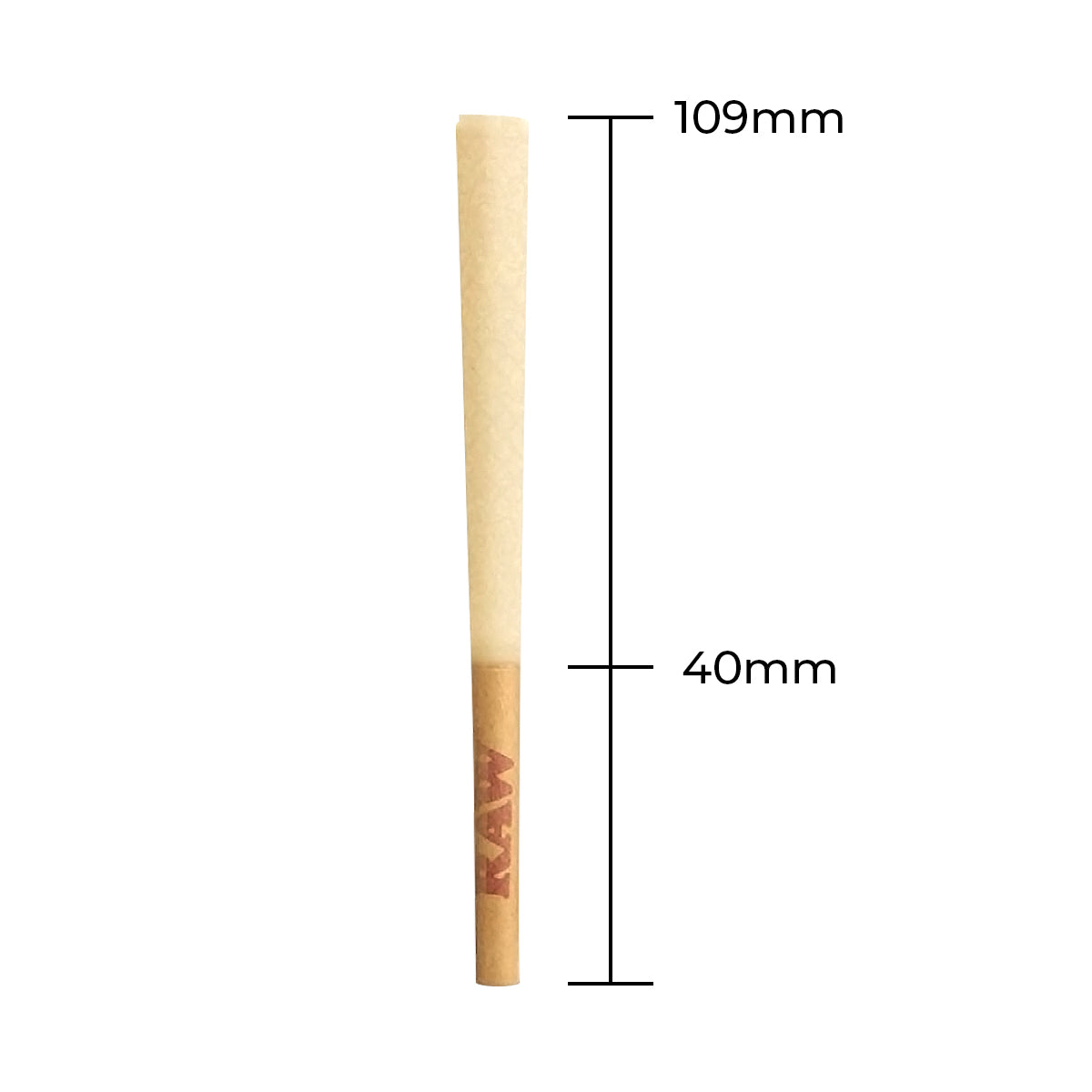 109mm

40mm

RAW