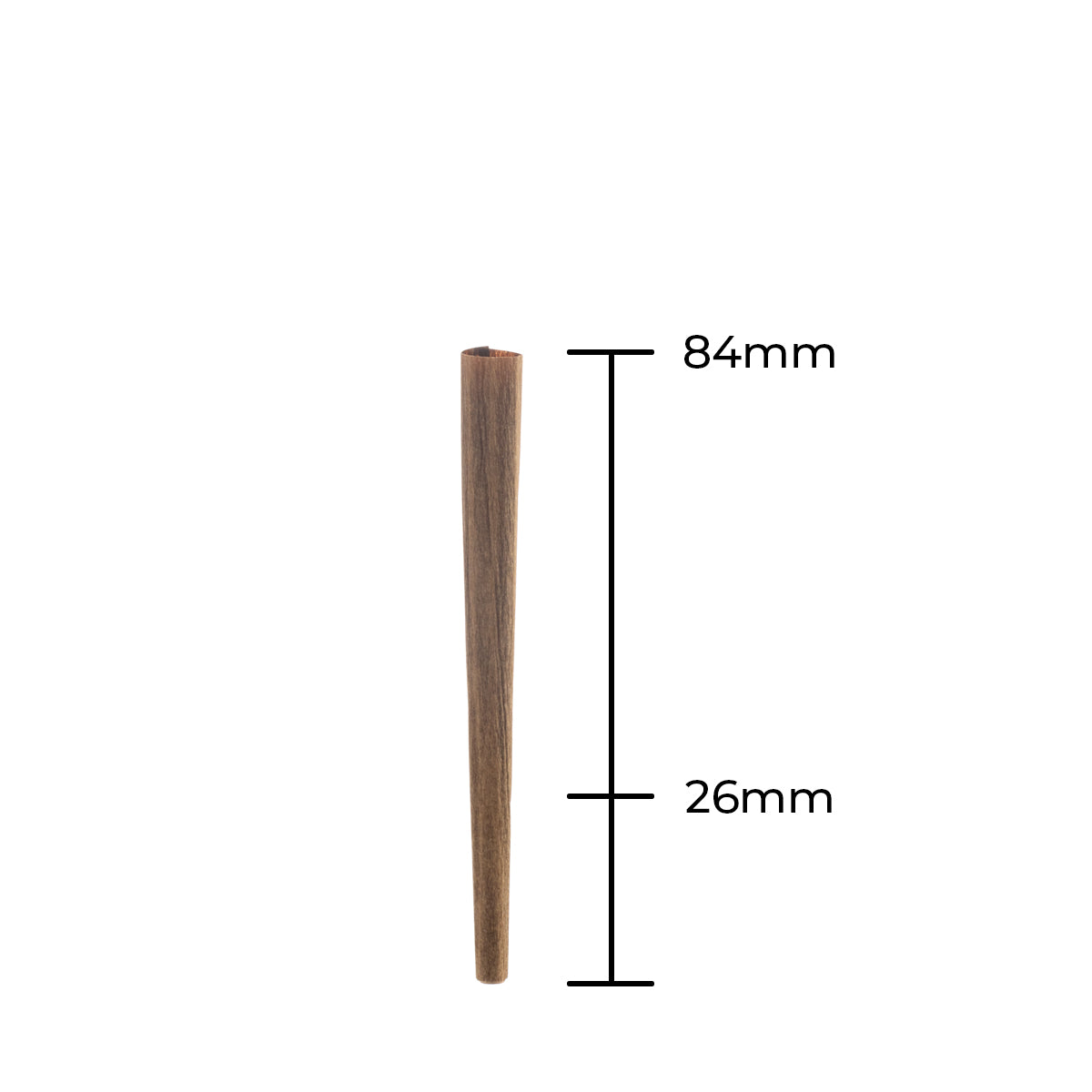 84mm

26mm