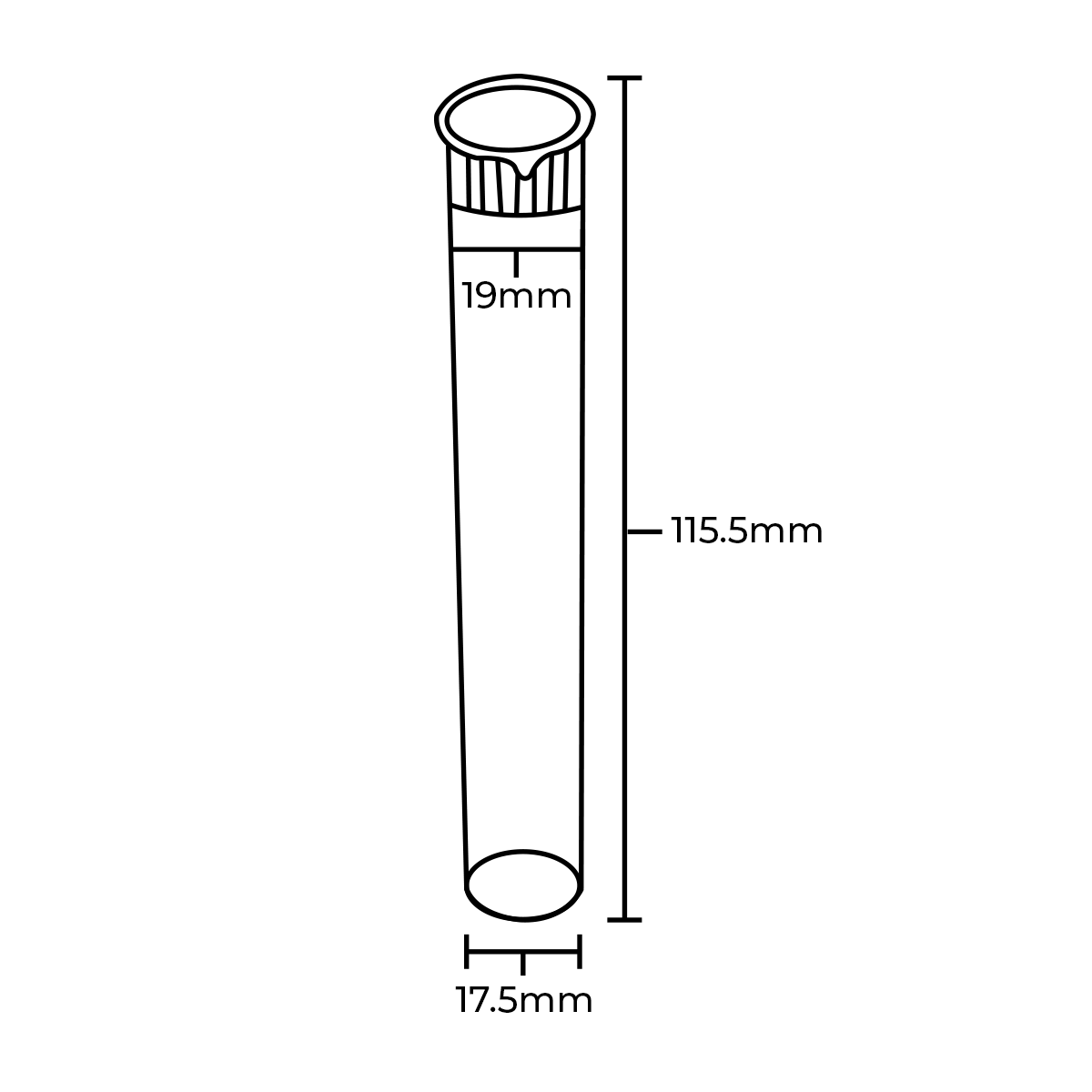 19mm

115.5mm

17.5mm