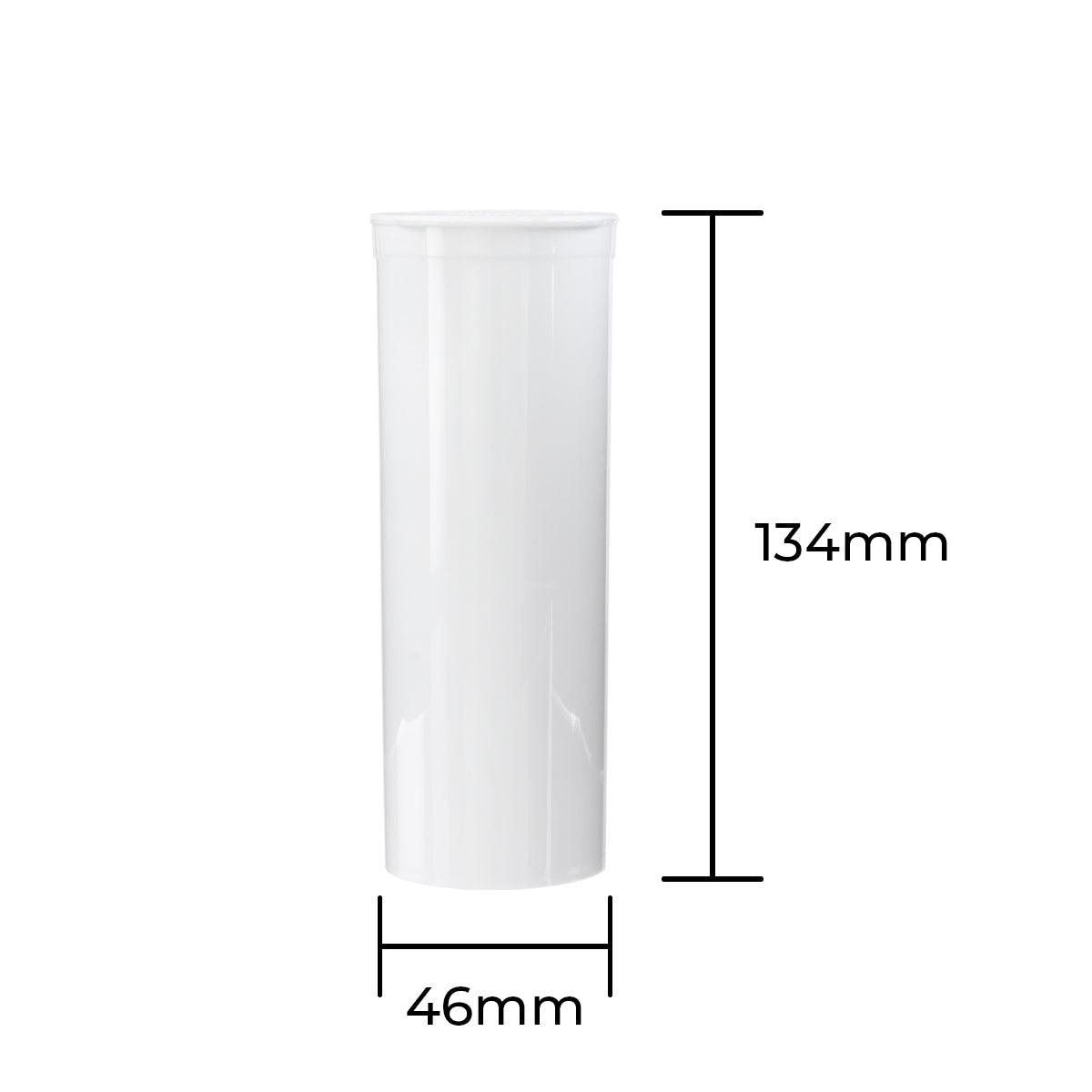 134mm

46mm