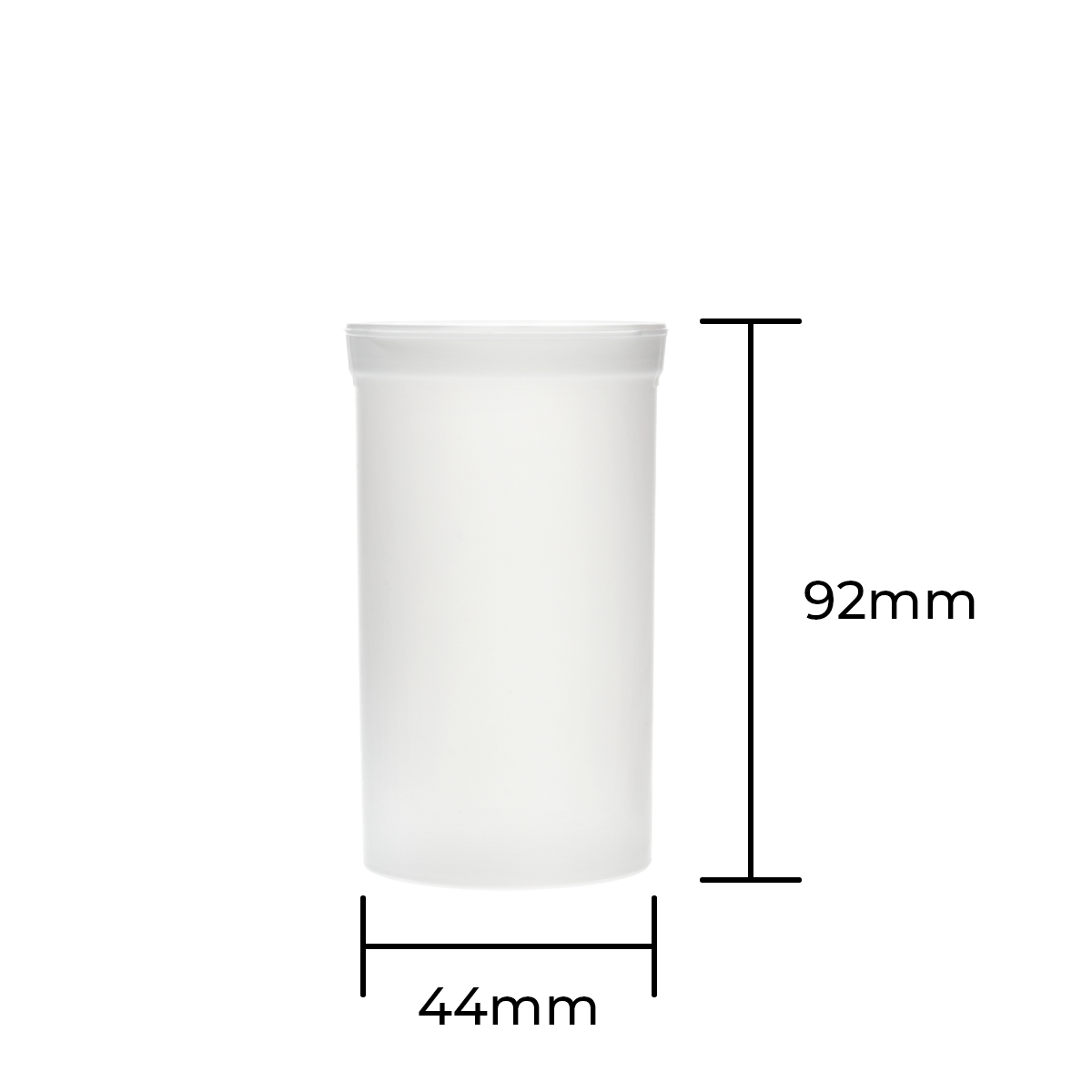 92mm

44mm