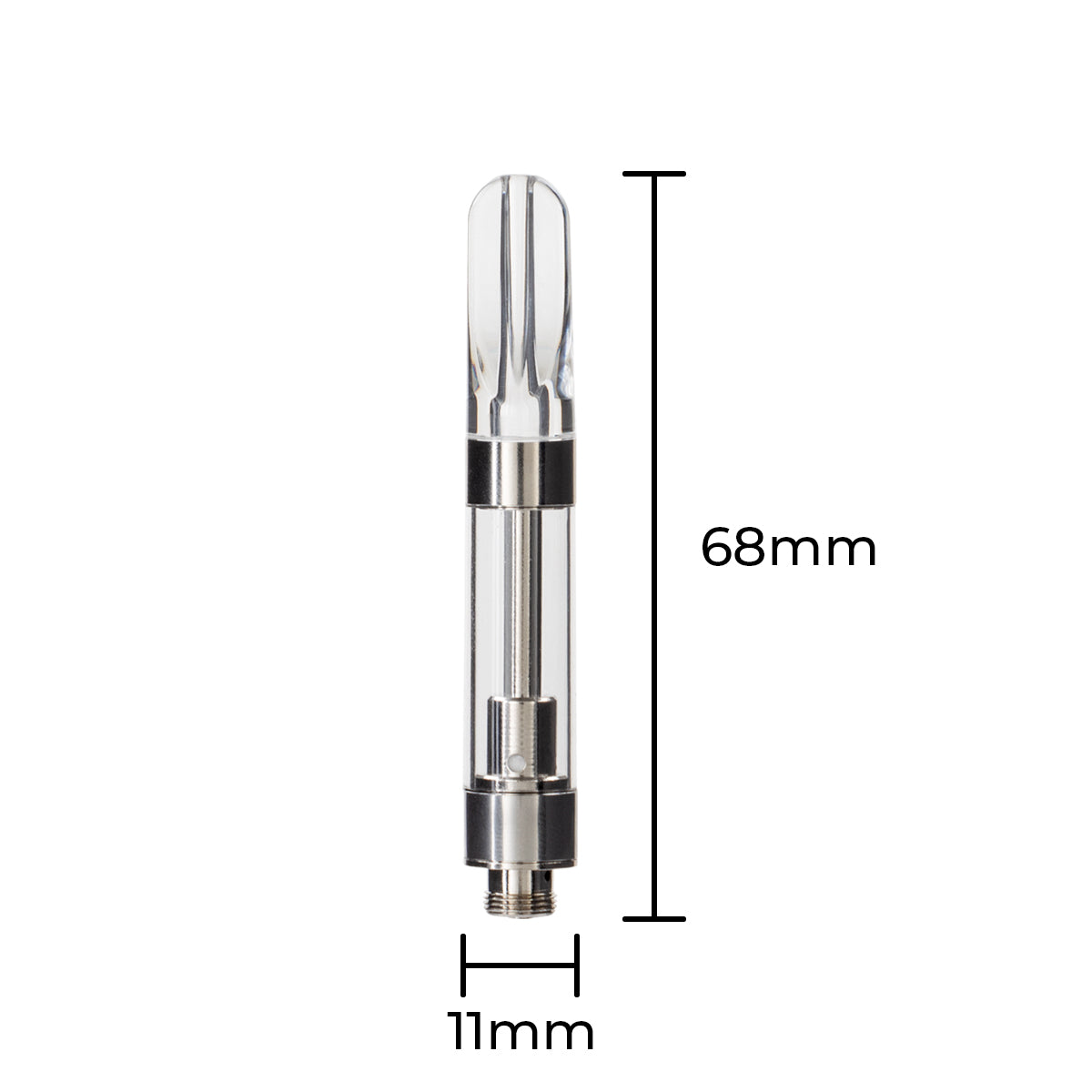 68mm

11mm