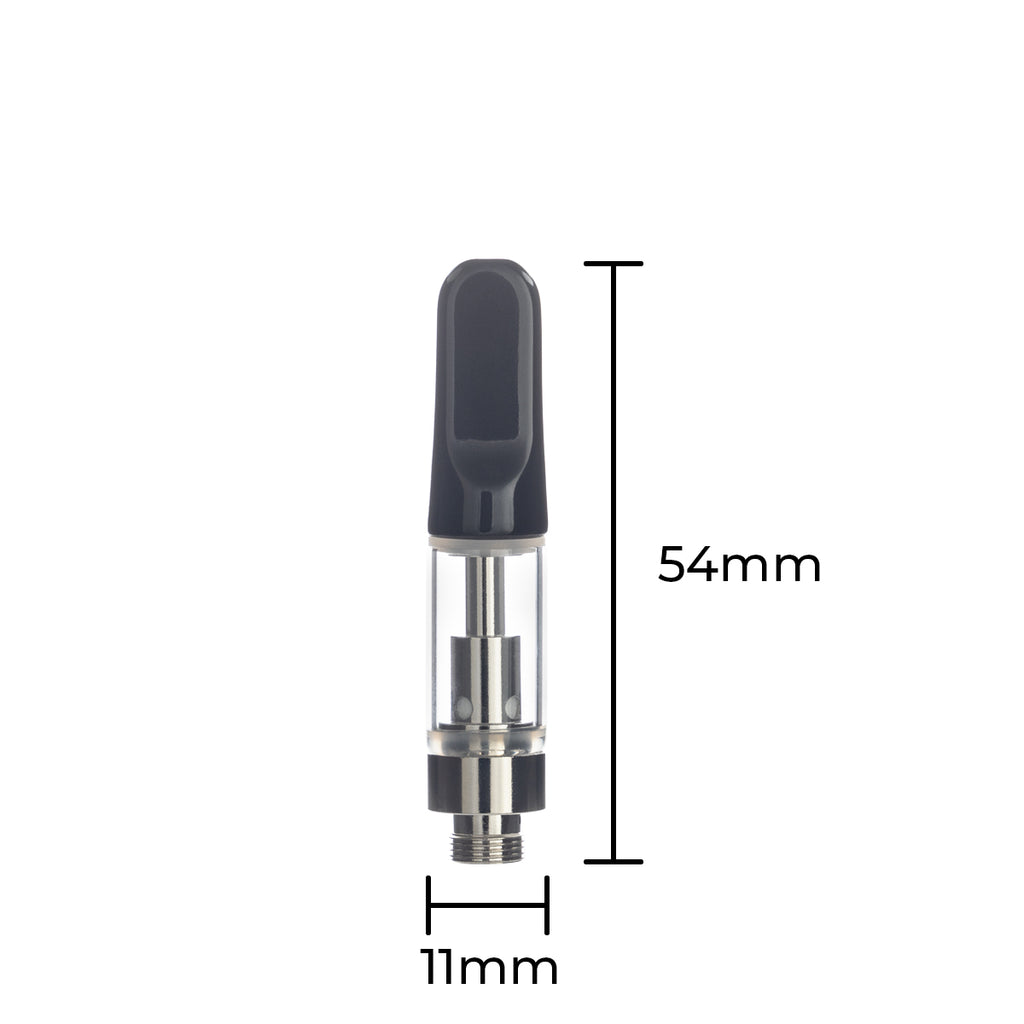 54mm

11mm